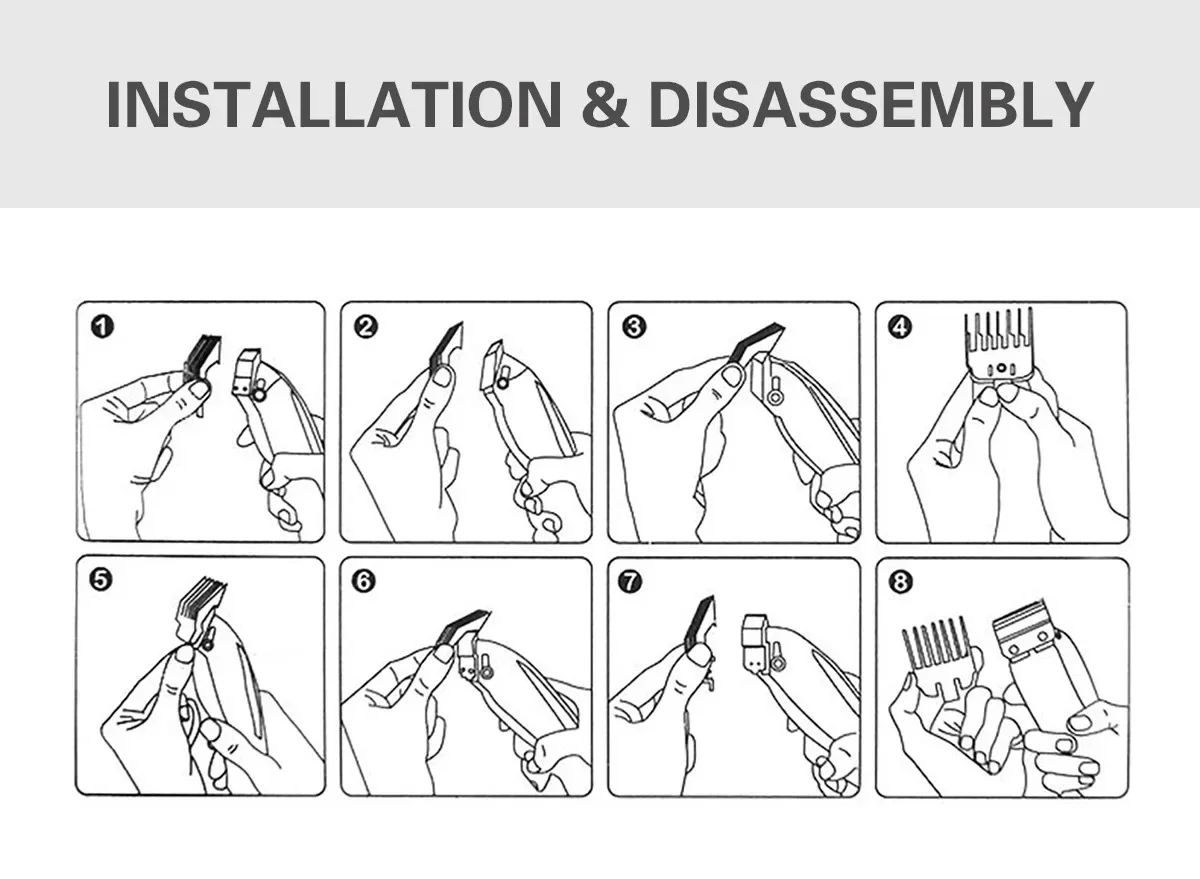 INSTALLATION & DISASSEMBLY

1

2

3

4

5

6

7

8