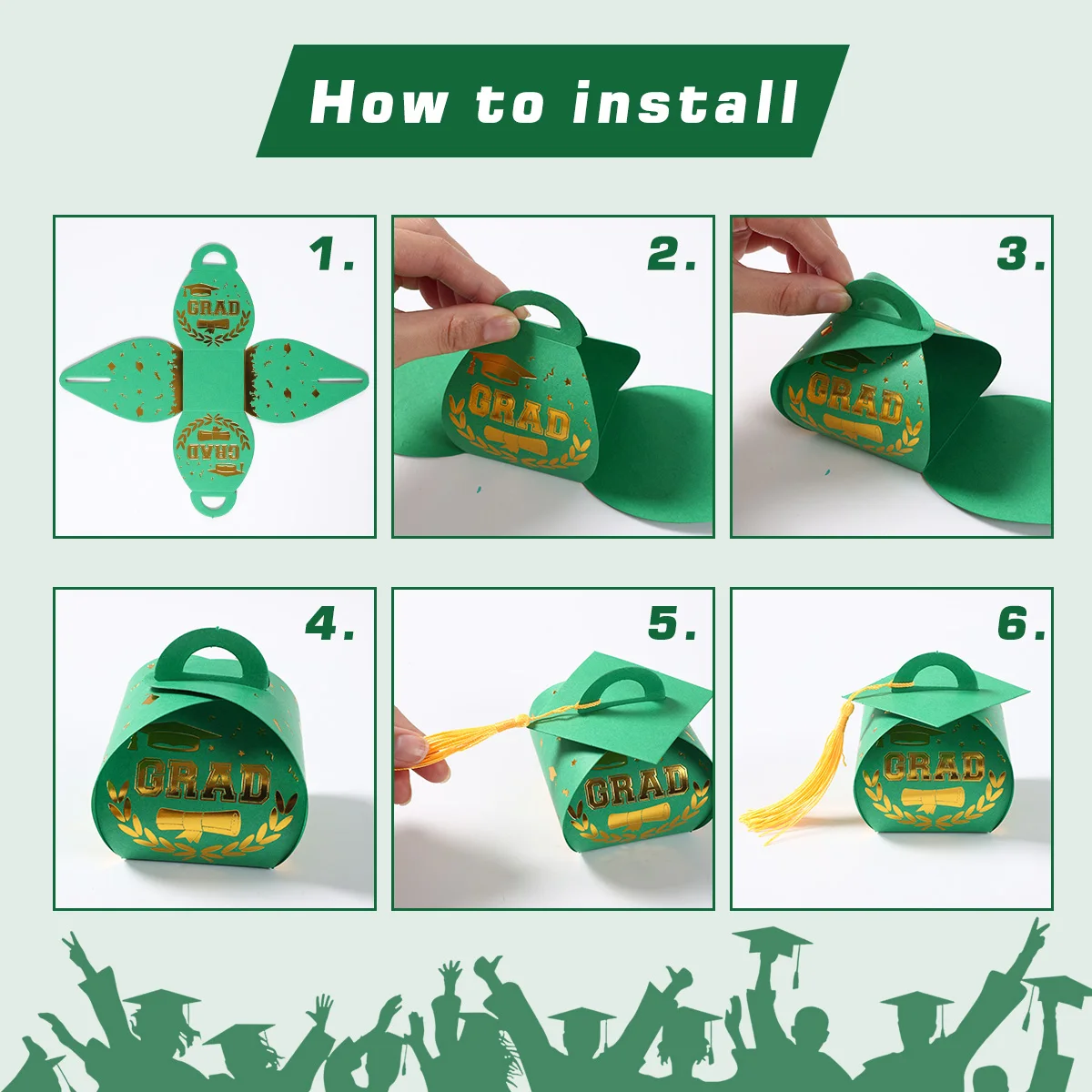 How to install

1.

GRAD

GRAD

2.

GRAD

3.

GRAD

4.

GRAD

5.

GRAD

6.

GRAD