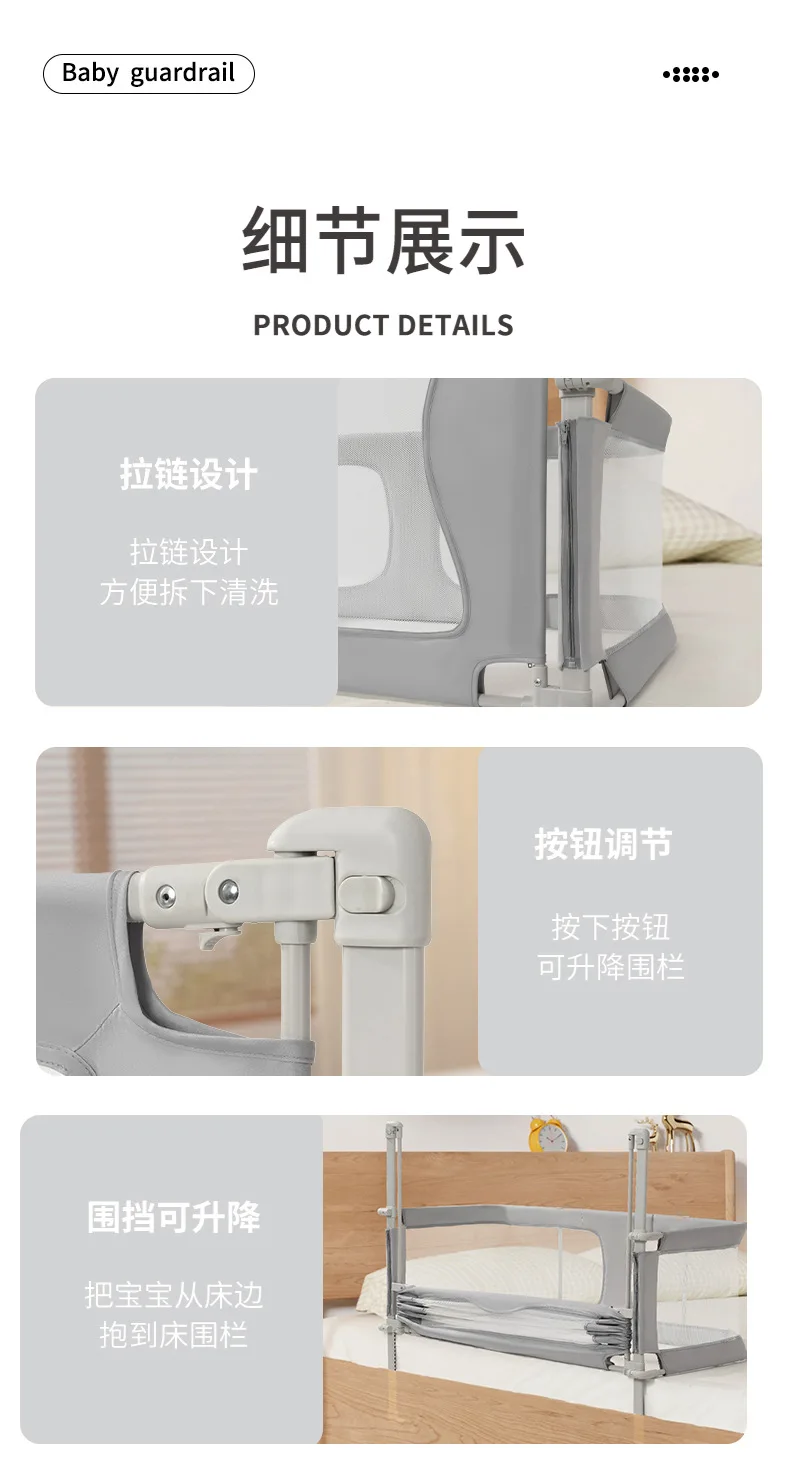 Baby guardrail

细节展示

PRODUCT DETAILS

拉链设计

拉链设计
方便拆下清洗

按钮调节

按下按钮
可升降围栏

围挡可升降

把宝宝从床边
抱到床围栏