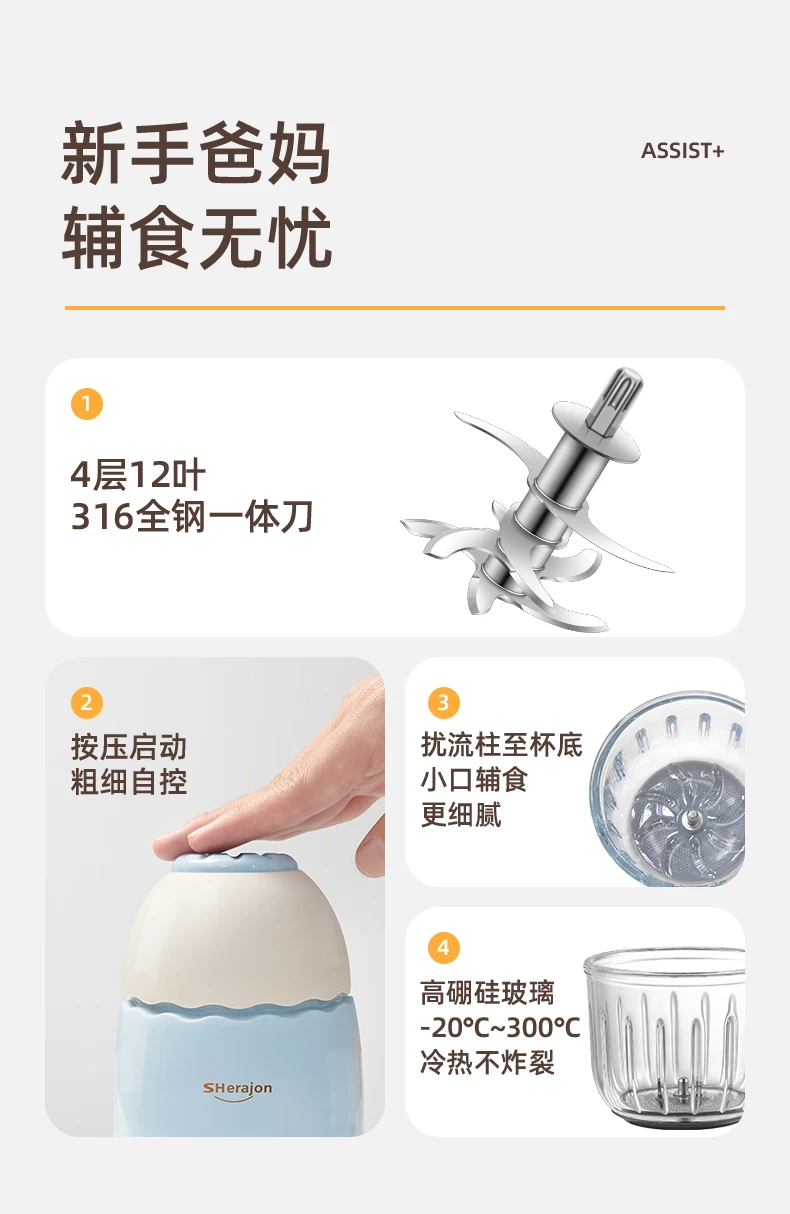 新手爸妈
辅食无忧

ASSIST+

1
4层12叶
316全钢一体刀

2
按压启动
粗细自控

SHerajon

3
扰流柱至杯底
小口辅食
更细腻

4
高硼硅玻璃
-20℃~300℃
冷热不炸裂