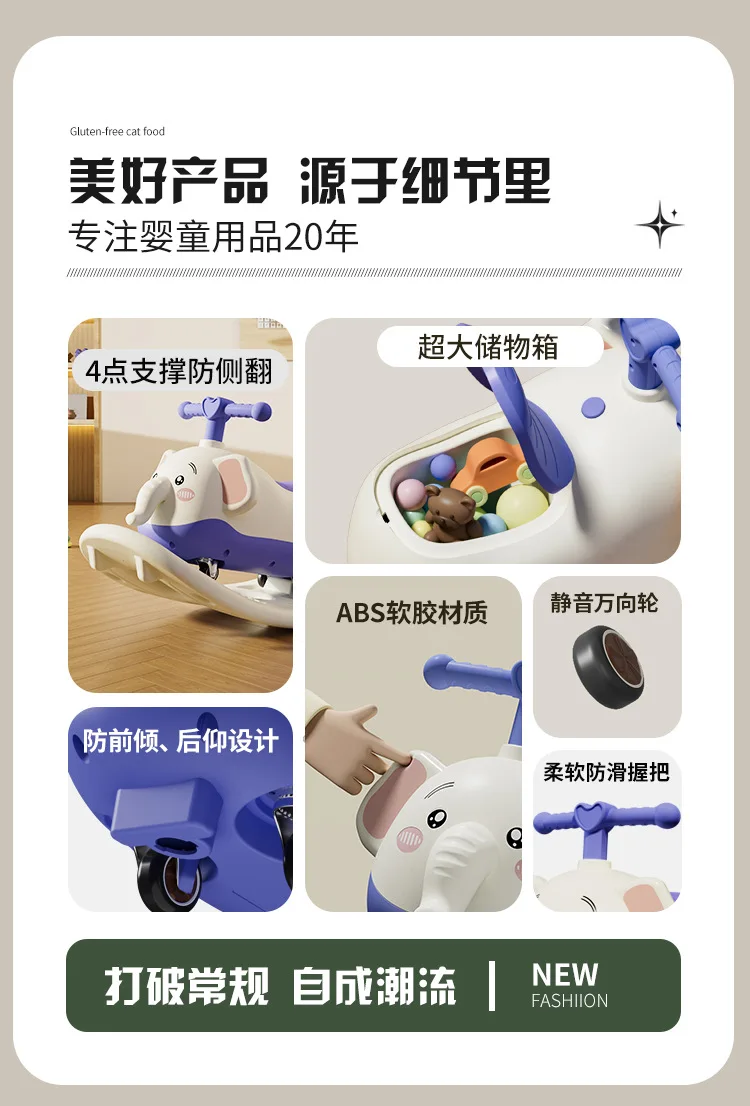 Gluten-free cat food

美好产品 源于细节里

专注婴童用品20年

4点支撑防侧翻

超大储物箱

ABS软胶材质

静音万向轮

防前倾、后仰设计

柔软防滑握把

打破常规 自成潮流 | NEW FASHIION