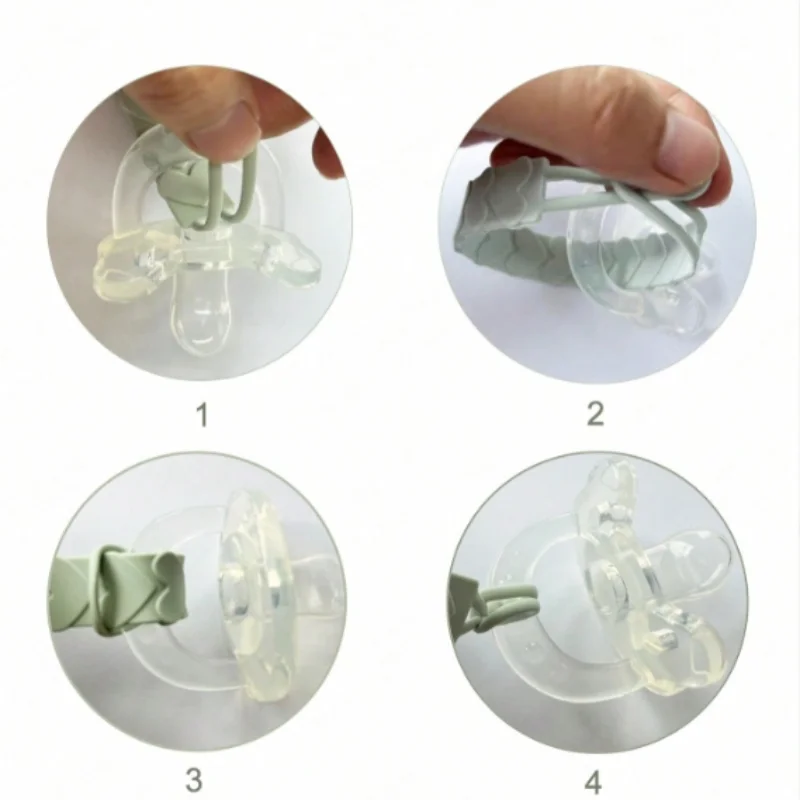 1

2

3

4