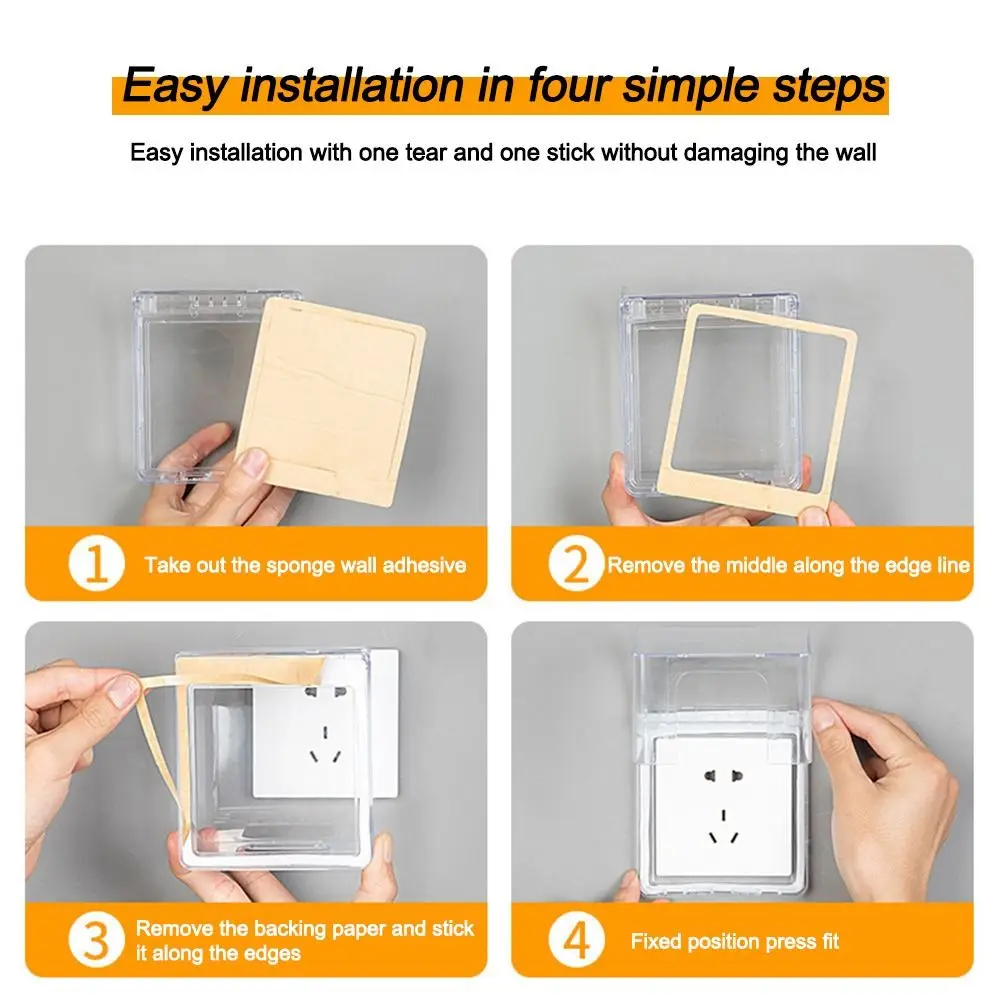 Easy installation in four simple steps

Easy installation with one tear and one stick without damaging the wall

1 Take out the sponge wall adhesive

2 Remove the middle along the edge line

3 Remove the backing paper and stick it along the edges

4 Fixed position press fit