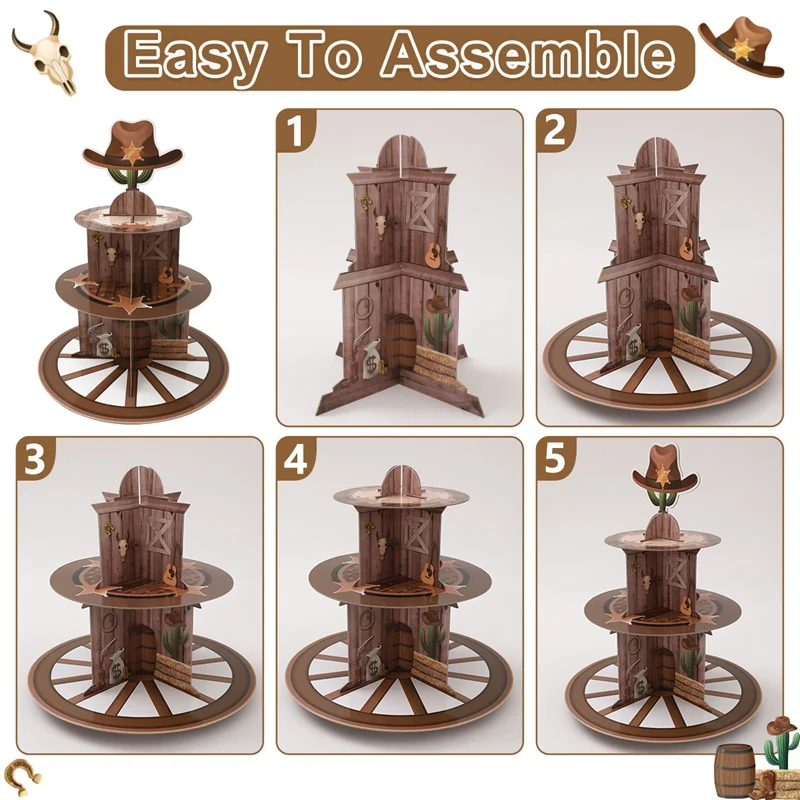 Easy To Assemble

1

2

3

4

5