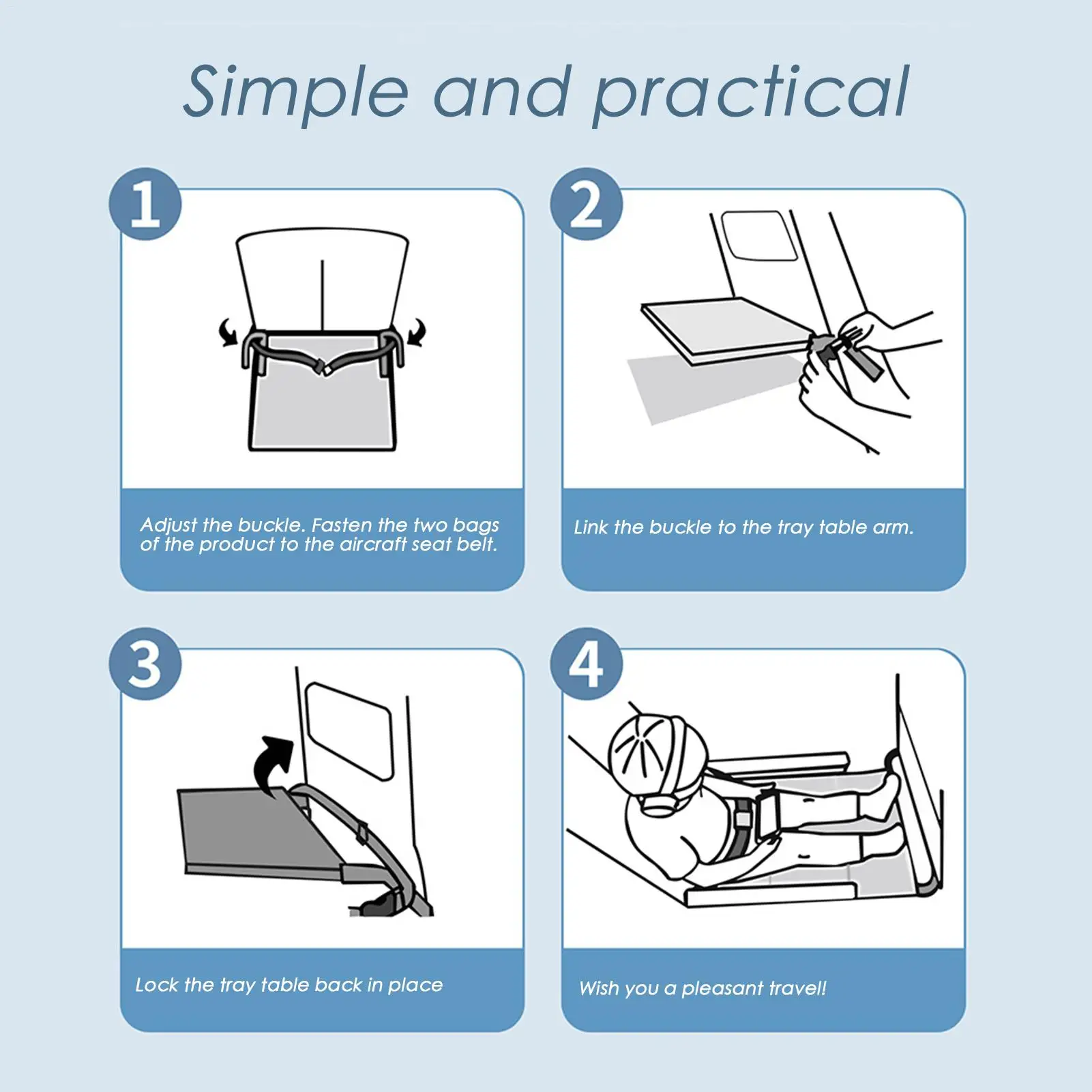 Simple and practical

1

Adjust the buckle. Fasten the two bags of the product to the aircraft seat belt.

2

Link the buckle to the tray table arm.

3

Lock the tray table back in place

4

Wish you a pleasant travel!