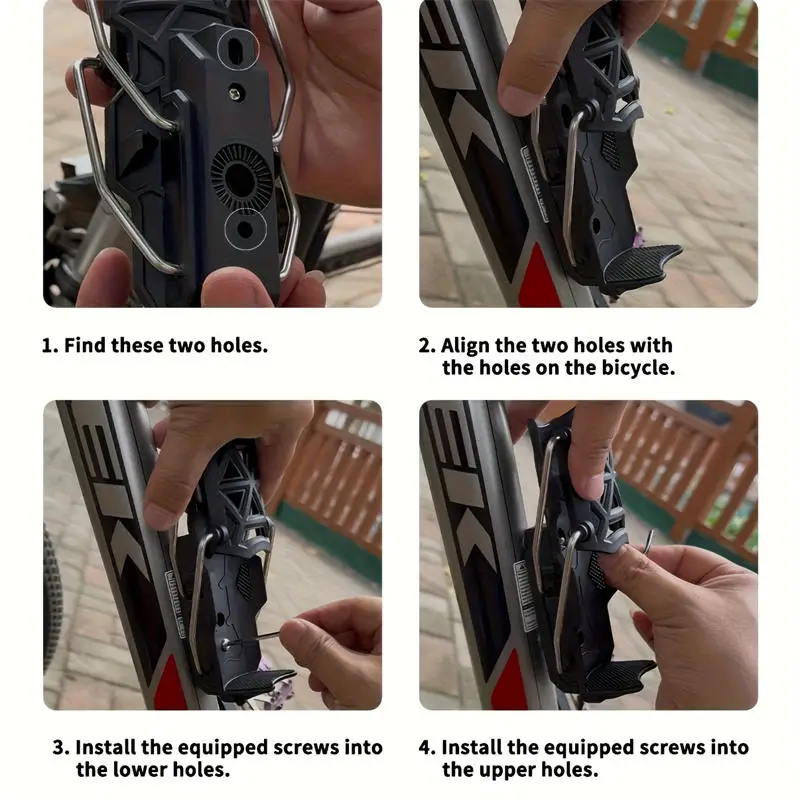 1. Find these two holes.

2. Align the two holes with the holes on the bicycle.

3. Install the equipped screws into the lower holes.

4. Install the equipped screws into the upper holes.