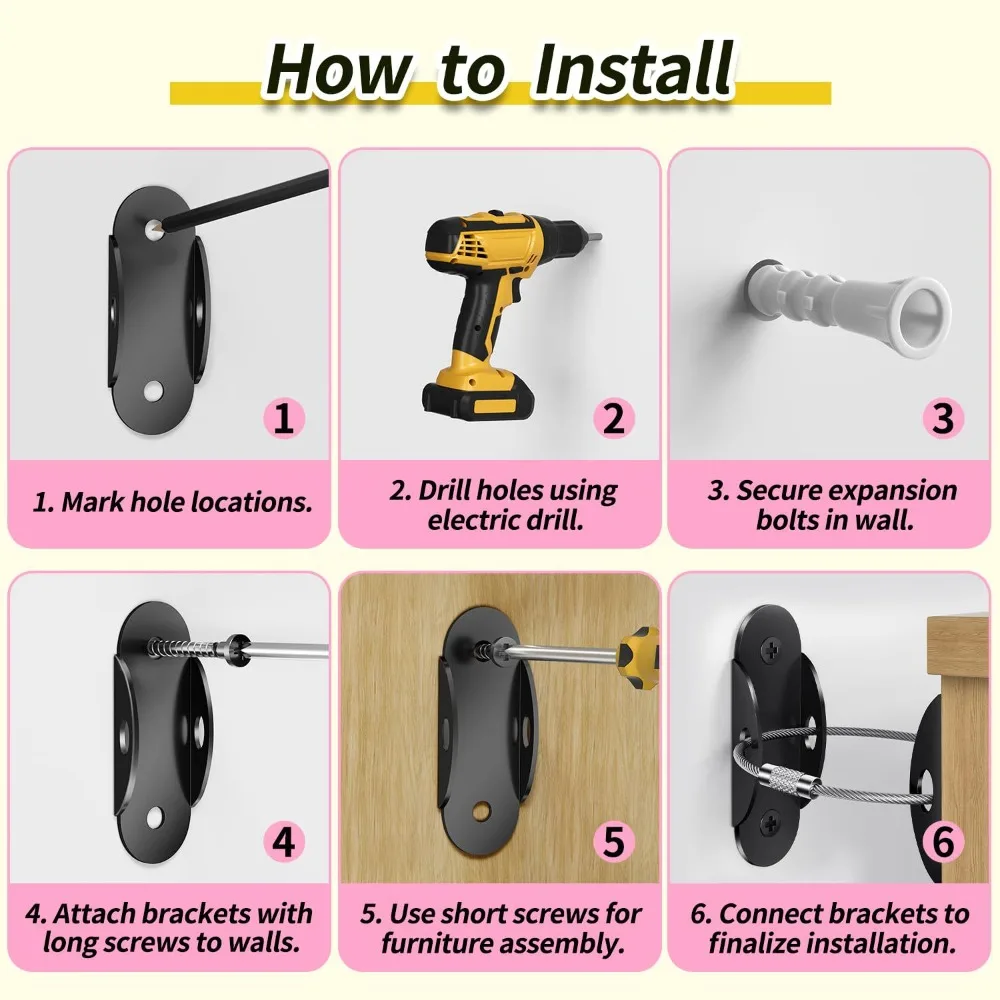 How to Install

1

1. Mark hole locations.

2

2. Drill holes using electric drill.

3

3. Secure expansion bolts in wall.

4

4. Attach brackets with long screws to walls.

5

5. Use short screws for furniture assembly.

6

6. Connect brackets to finalize installation.