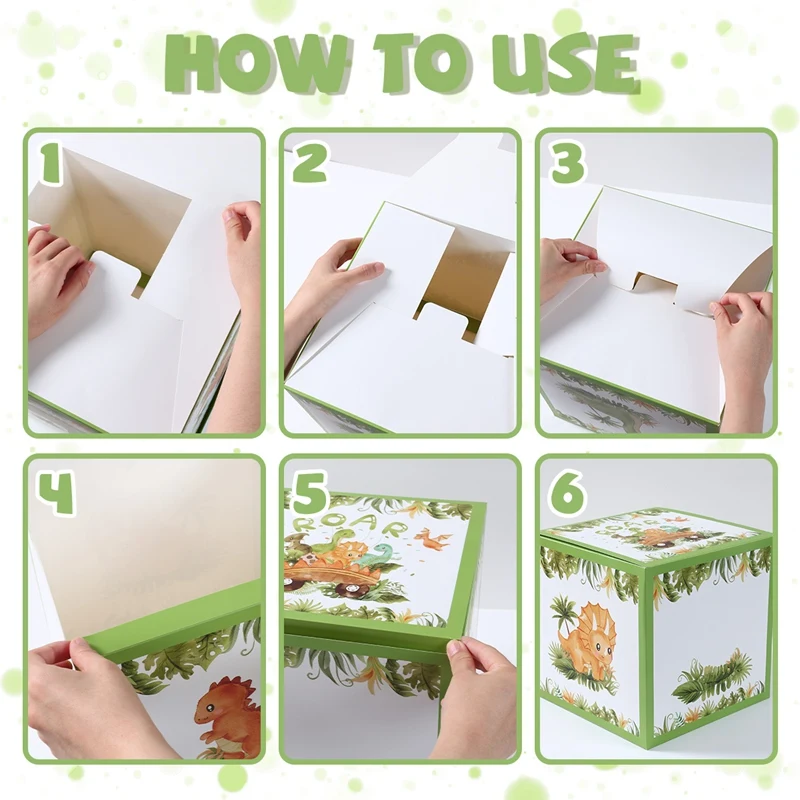 HOW TO USE

1

2

3

4

5
ROAR

6