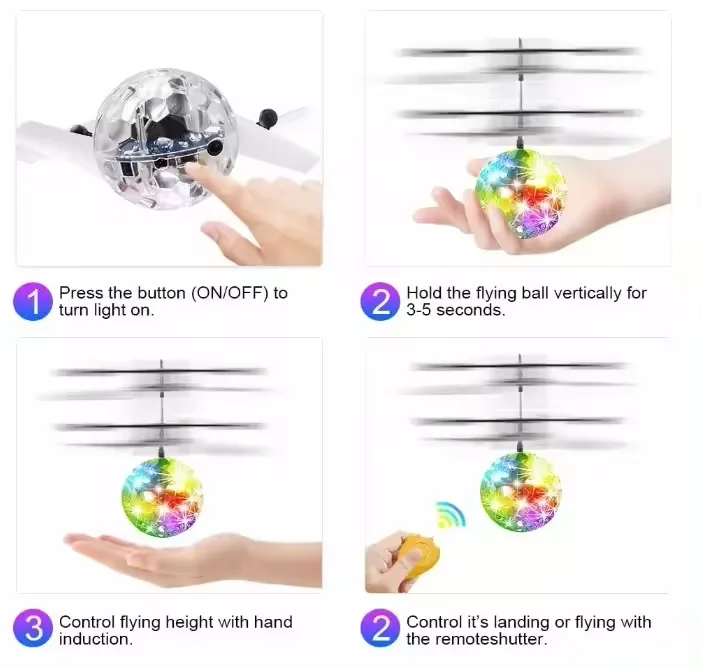 1 Press the button (ON/OFF) to turn light on.

2 Hold the flying ball vertically for 3-5 seconds.

3 Control flying height with hand induction.

2 Control it's landing or flying with the remoteshutter.