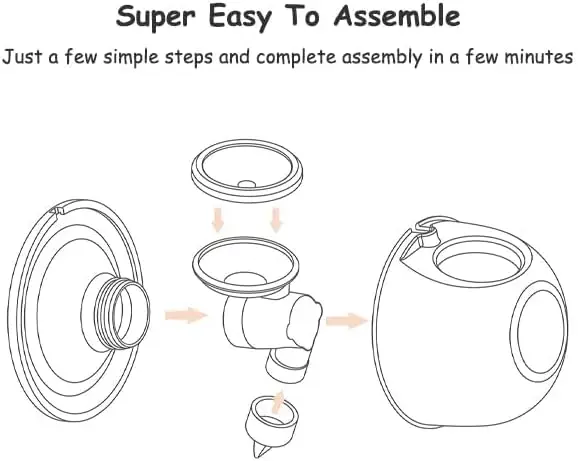 Super Easy To Assemble

Just a few simple steps and complete assembly in a few minutes