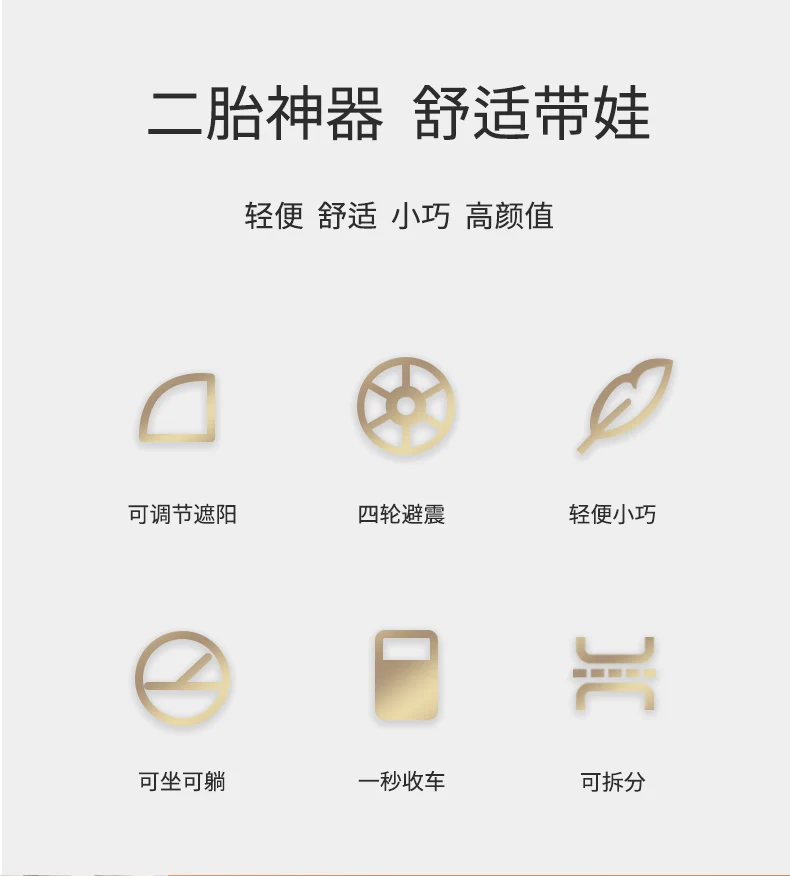 二胎神器 舒适带娃

轻便 舒适 小巧 高颜值

可调节遮阳

四轮避震

轻便小巧

可坐可躺

一秒收车

可拆分