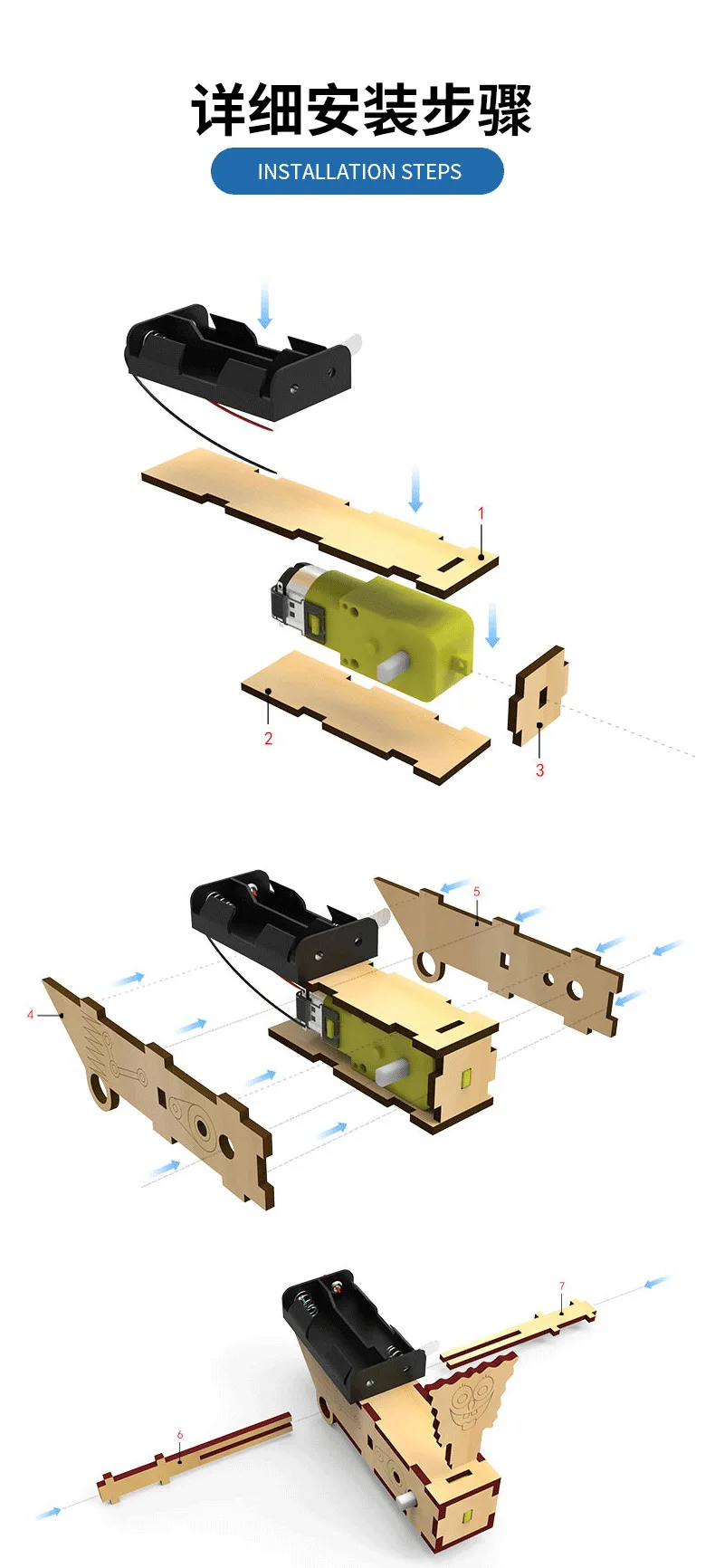 详细安装步骤

INSTALLATION STEPS

1

2

3

5

4

7

6