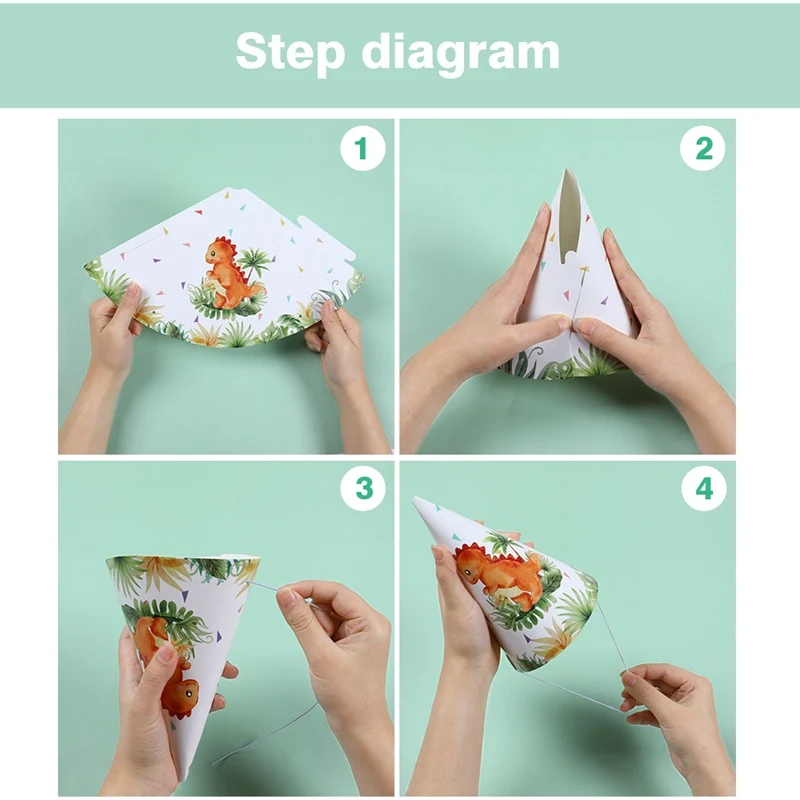 Step diagram

1

2

3

4