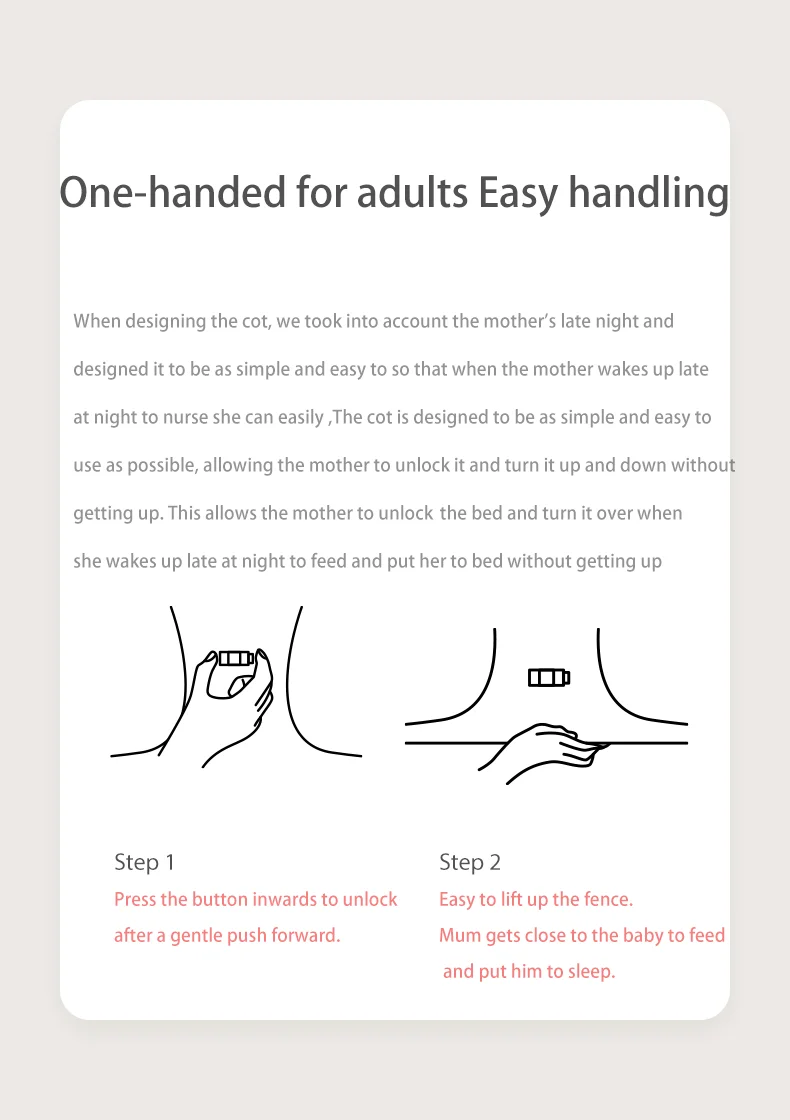 One-handed for adults Easy handling

When designing the cot, we took into account the mother's late night and designed it to be as simple and easy to so that when the mother wakes up late at night to nurse she can easily ,The cot is designed to be as simple and easy to use as possible, allowing the mother to unlock it and turn it up and down without getting up. This allows the mother to unlock the bed and turn it over when she wakes up late at night to feed and put her to bed without getting up

Step 1
Press the button inwards to unlock after a gentle push forward.

Step 2
Easy to lift up the fence.
Mum gets close to the baby to feed and put him to sleep.