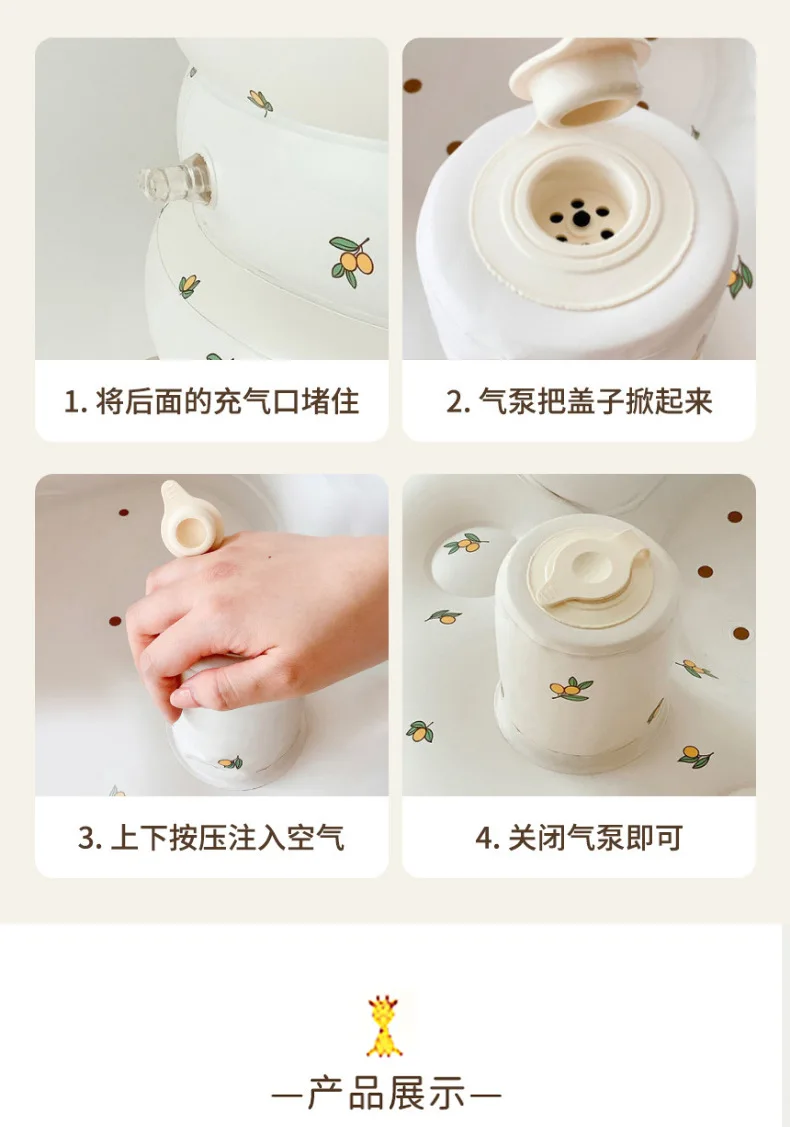 1. 将后面的充气口堵住

2. 气泵把盖子掀起来

3. 上下按压注入空气

4. 关闭气泵即可

—产品展示—