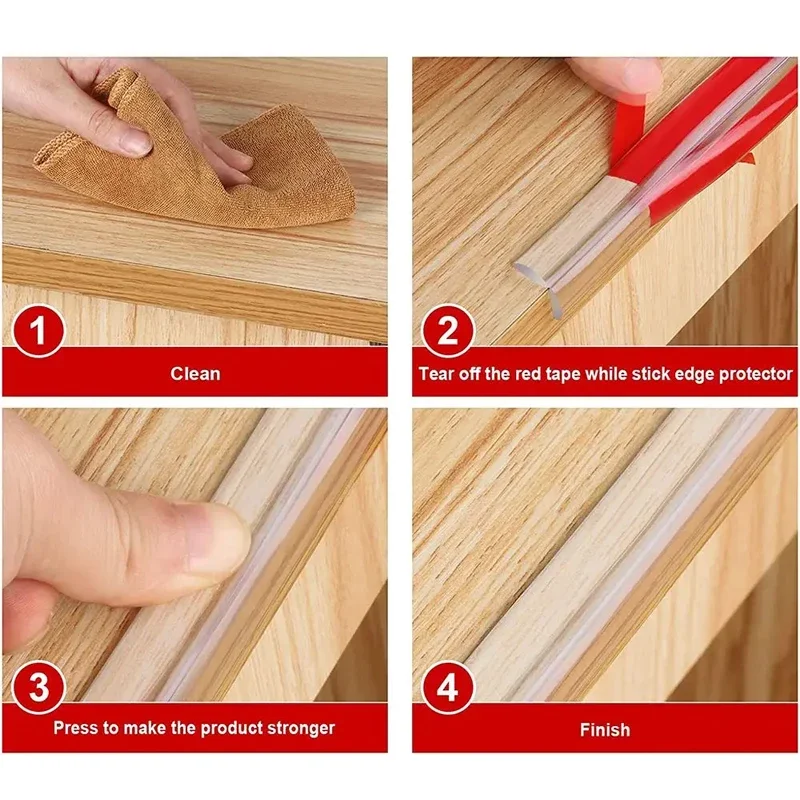 1
Clean

2
Tear off the red tape while stick edge protector

3
Press to make the product stronger

4
Finish