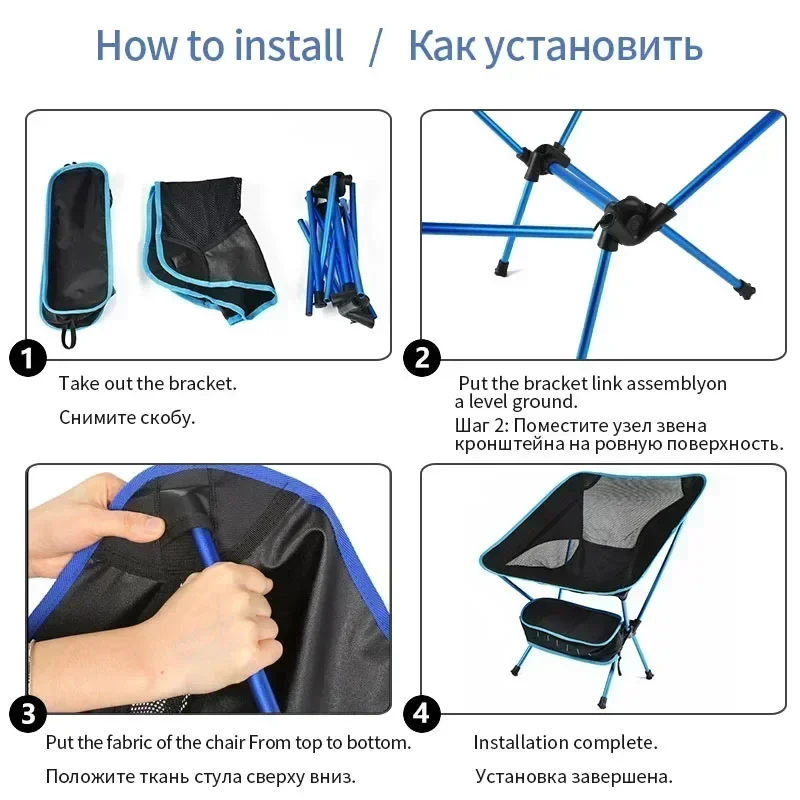 How to install / Как установить

1

Take out the bracket.

Снимите скобу.

2

Put the bracket link assemblyon a level ground.

Шаг 2: Поместите узел звена кронштейна на ровную поверхность.

3

Put the fabric of the chair From top to bottom.

Положите ткань стула сверху вниз.

4

Installation complete.

Установка завершена.