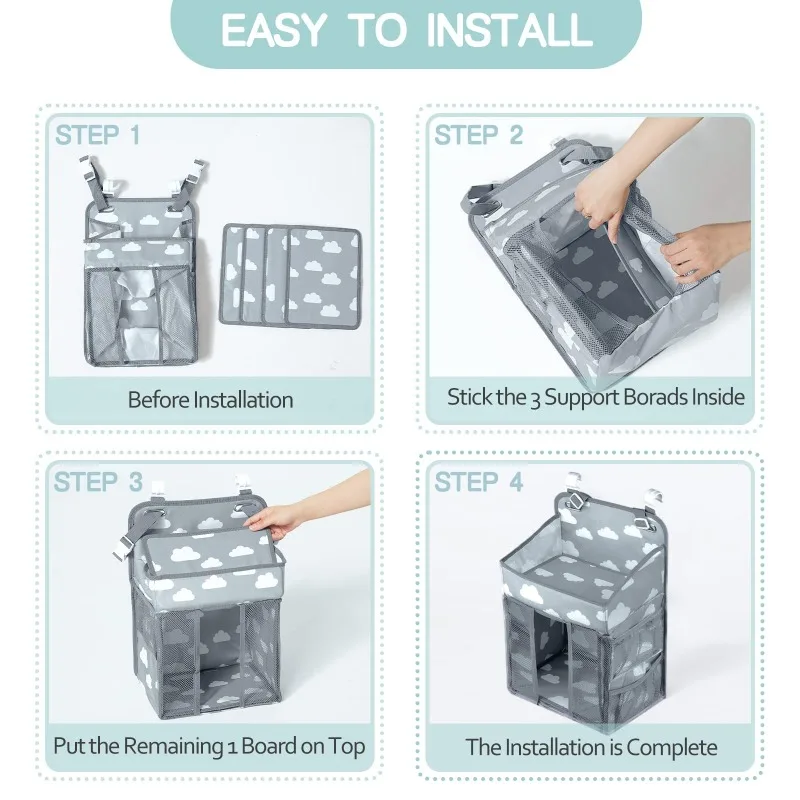 EASY TO INSTALL

STEP 1

Before Installation

STEP 2

Stick the 3 Support Borads Inside

STEP 3

Put the Remaining 1 Board on Top

STEP 4

The Installation is Complete