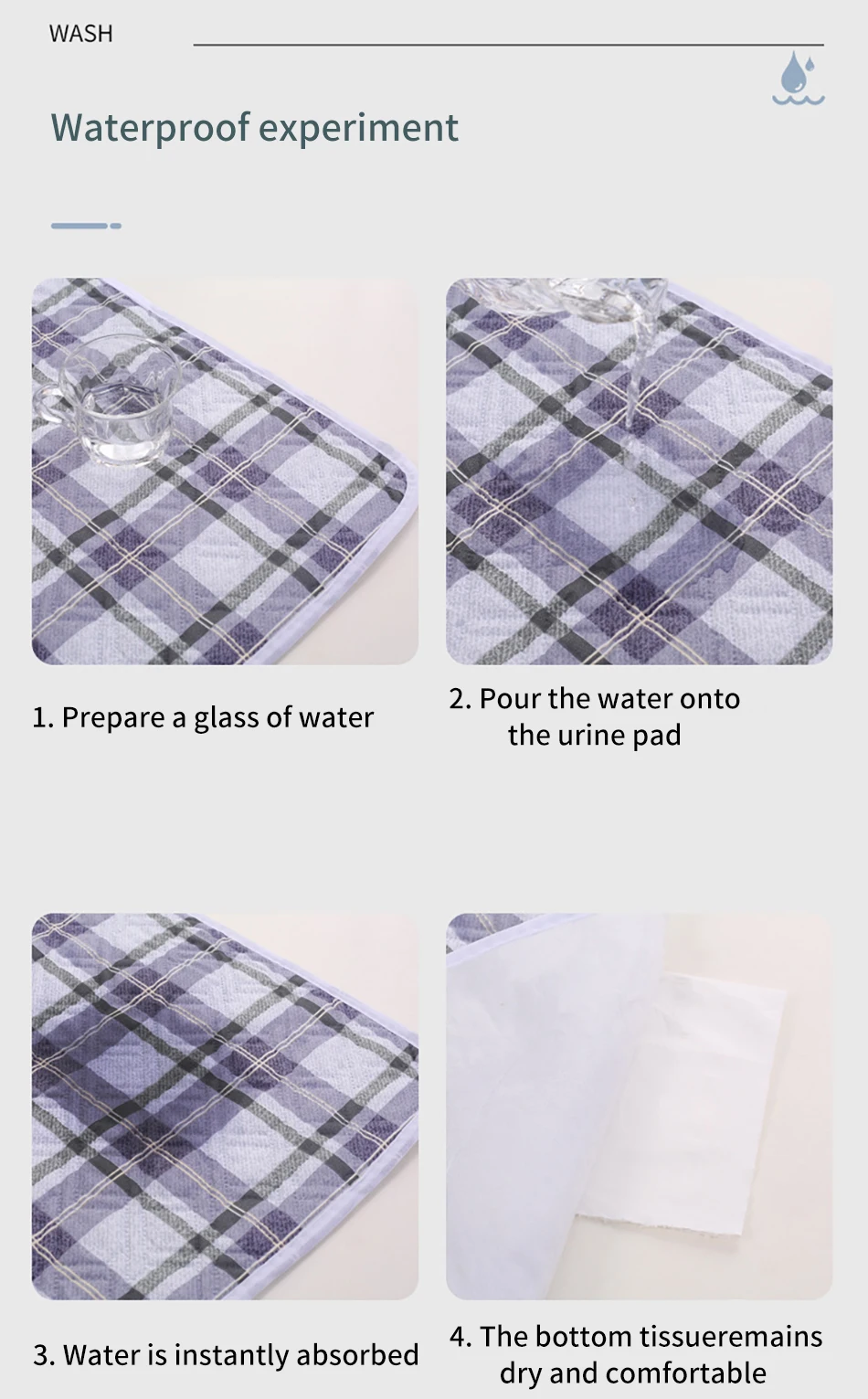 WASH

Waterproof experiment

1. Prepare a glass of water

2. Pour the water onto the urine pad

3. Water is instantly absorbed

4. The bottom tissueremains dry and comfortable