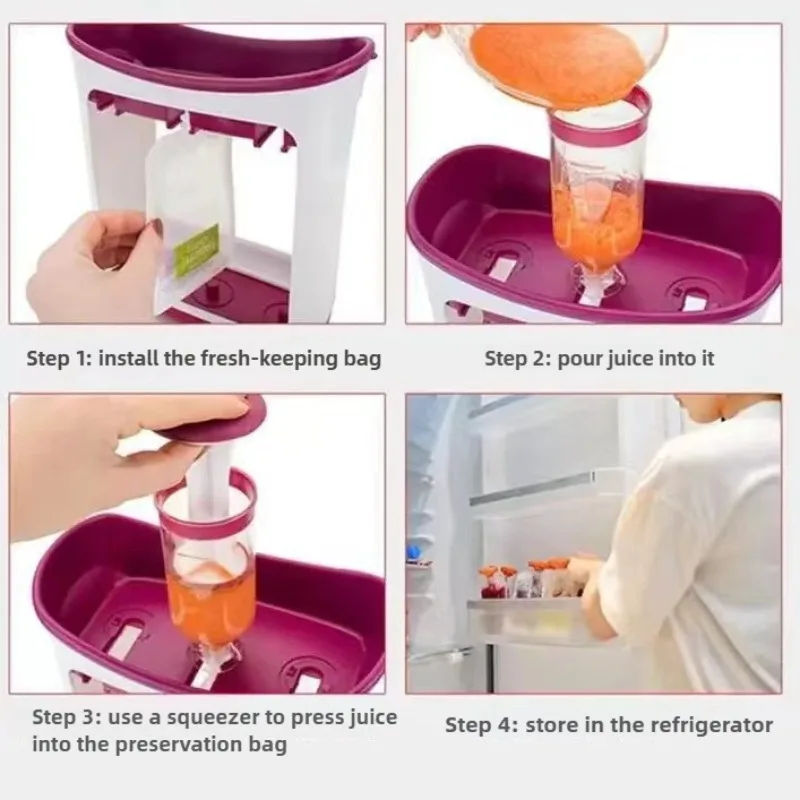 Step 1: install the fresh-keeping bag

Step 2: pour juice into it

Step 3: use a squeezer to press juice into the preservation bag

Step 4: store in the refrigerator