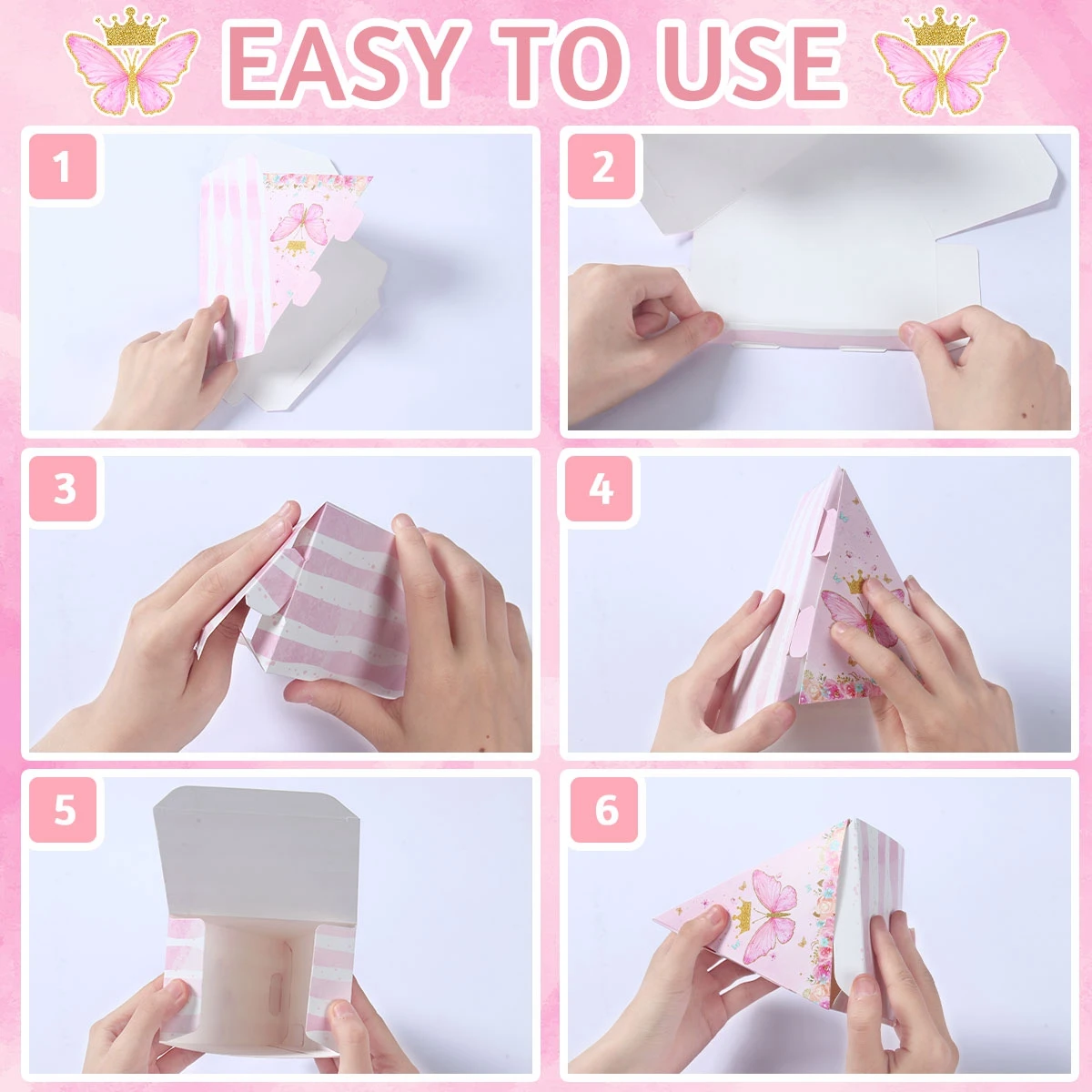 EASY TO USE

1

2

3

4

5

6