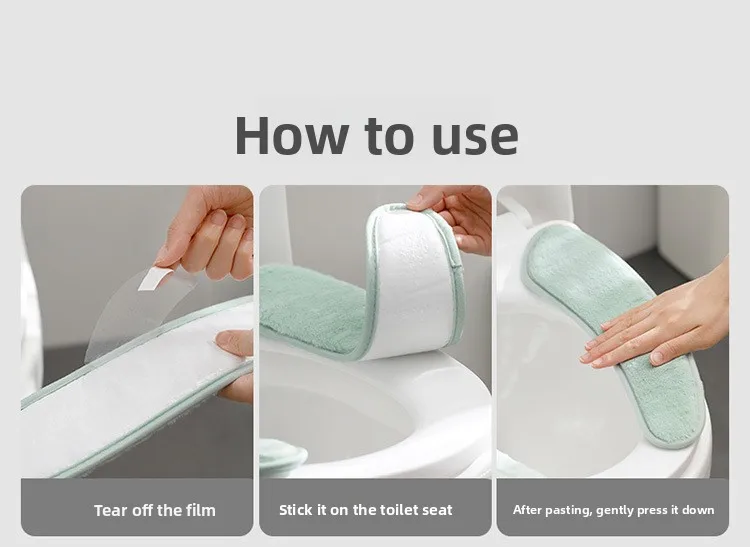 How to use

Tear off the film

Stick it on the toilet seat

After pasting, gently press it down