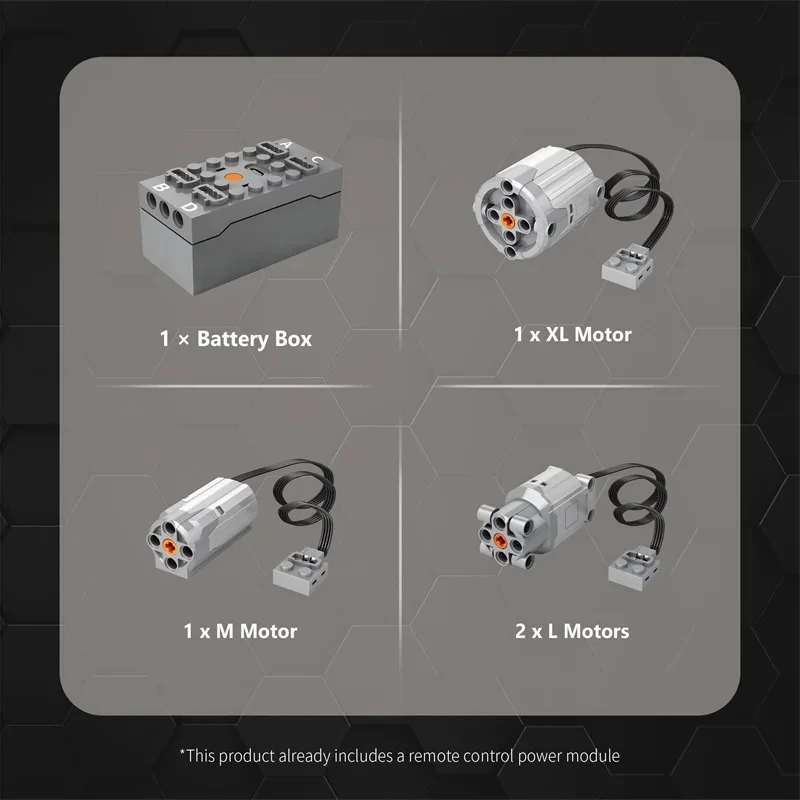 A
C
B
D

1 × Battery Box

1 x XL Motor

1 x M Motor

2 x L Motors

*This product already includes a remote control power module