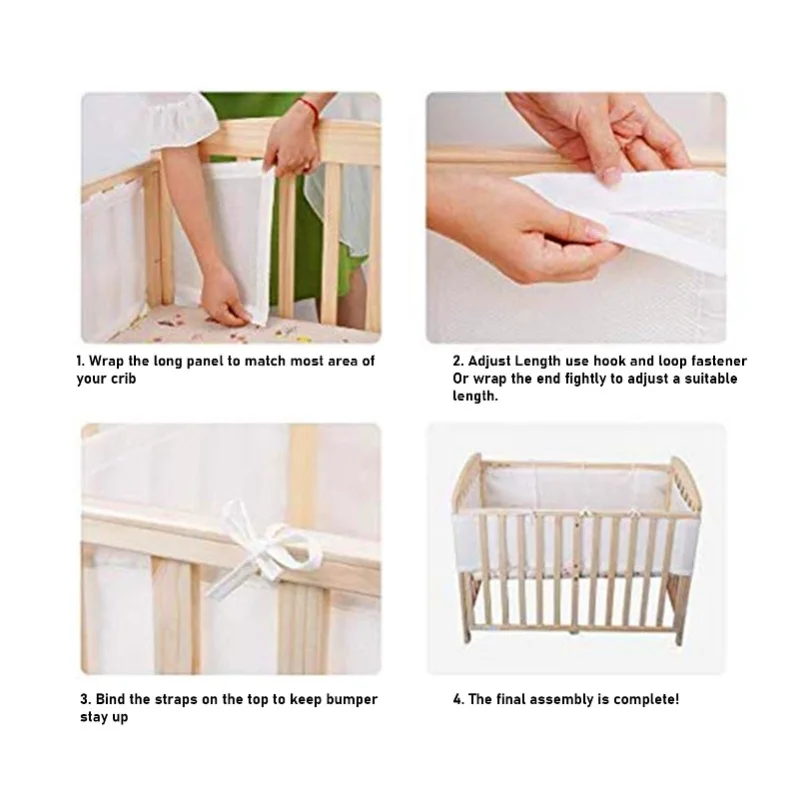 1. Wrap the long panel to match most area of your crib

2. Adjust Length use hook and loop fastener Or wrap the end fightly to adjust a suitable length.

3. Bind the straps on the top to keep bumper stay up

4. The final assembly is complete!