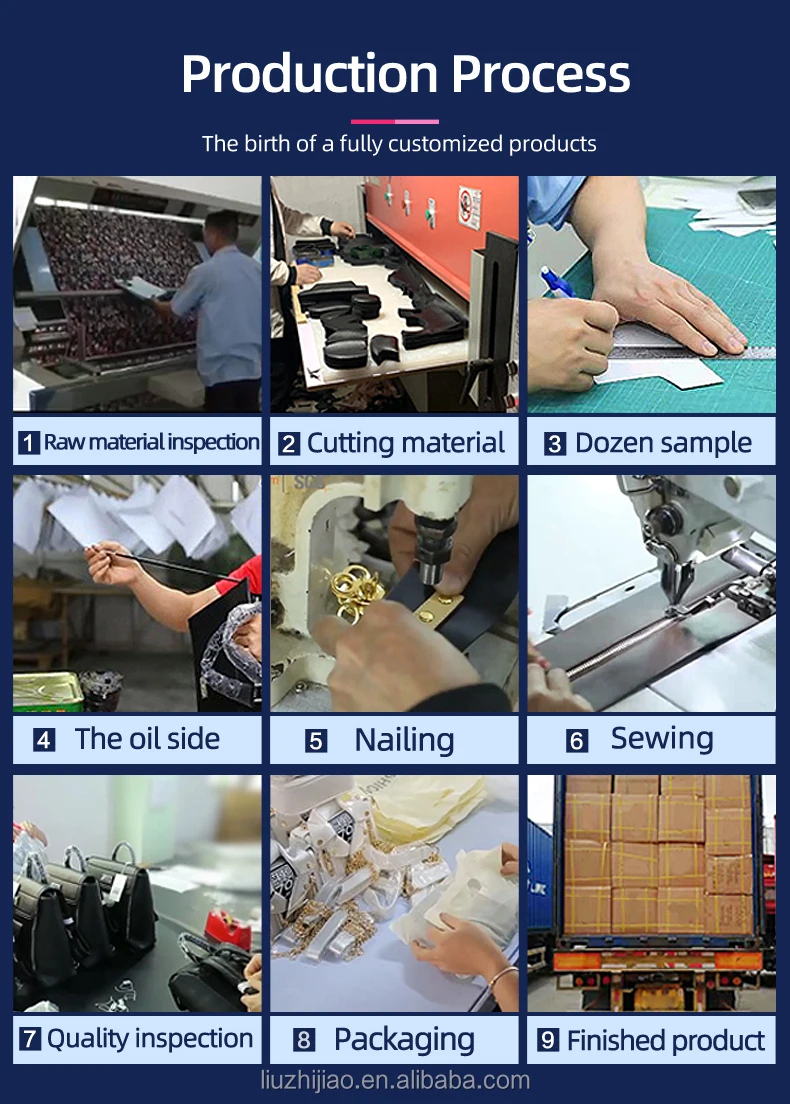 Production Process

The birth of a fully customized products

1 Raw material inspection

2 Cutting material

3 Dozen sample

4 The oil side

5 Nailing

6 Sewing

7 Quality inspection

8 Packaging

9 Finished product

liuzhijiao.en.alibaba.com