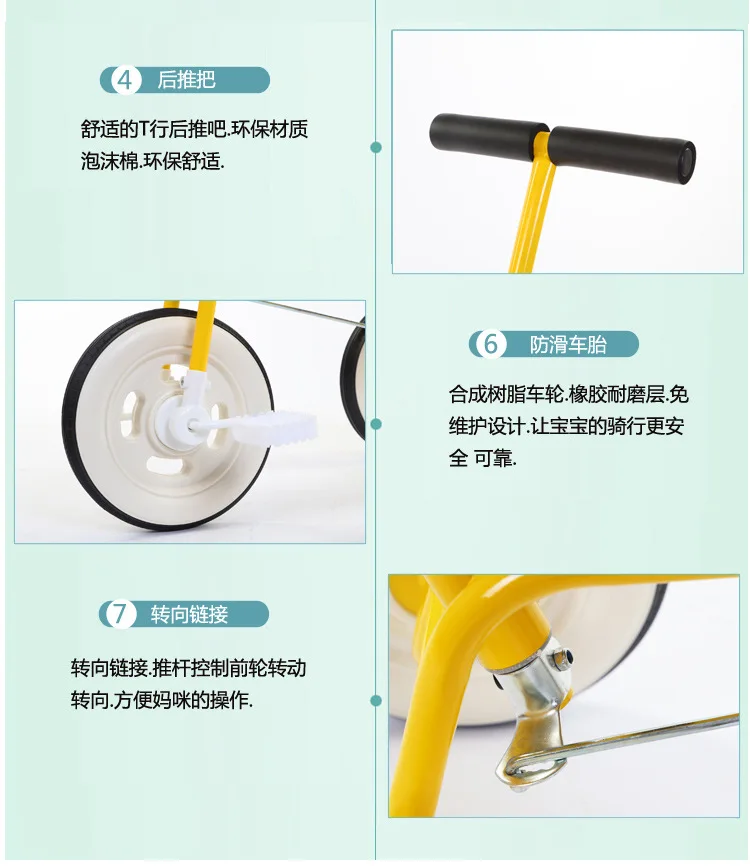 4 后推把

舒适的T行后推吧.环保材质泡沫棉.环保舒适.

6 防滑车胎

合成树脂车轮.橡胶耐磨层.免维护设计.让宝宝的骑行更安全 可靠.

7 转向链接

转向链接.推杆控制前轮转动转向.方便妈咪的操作.