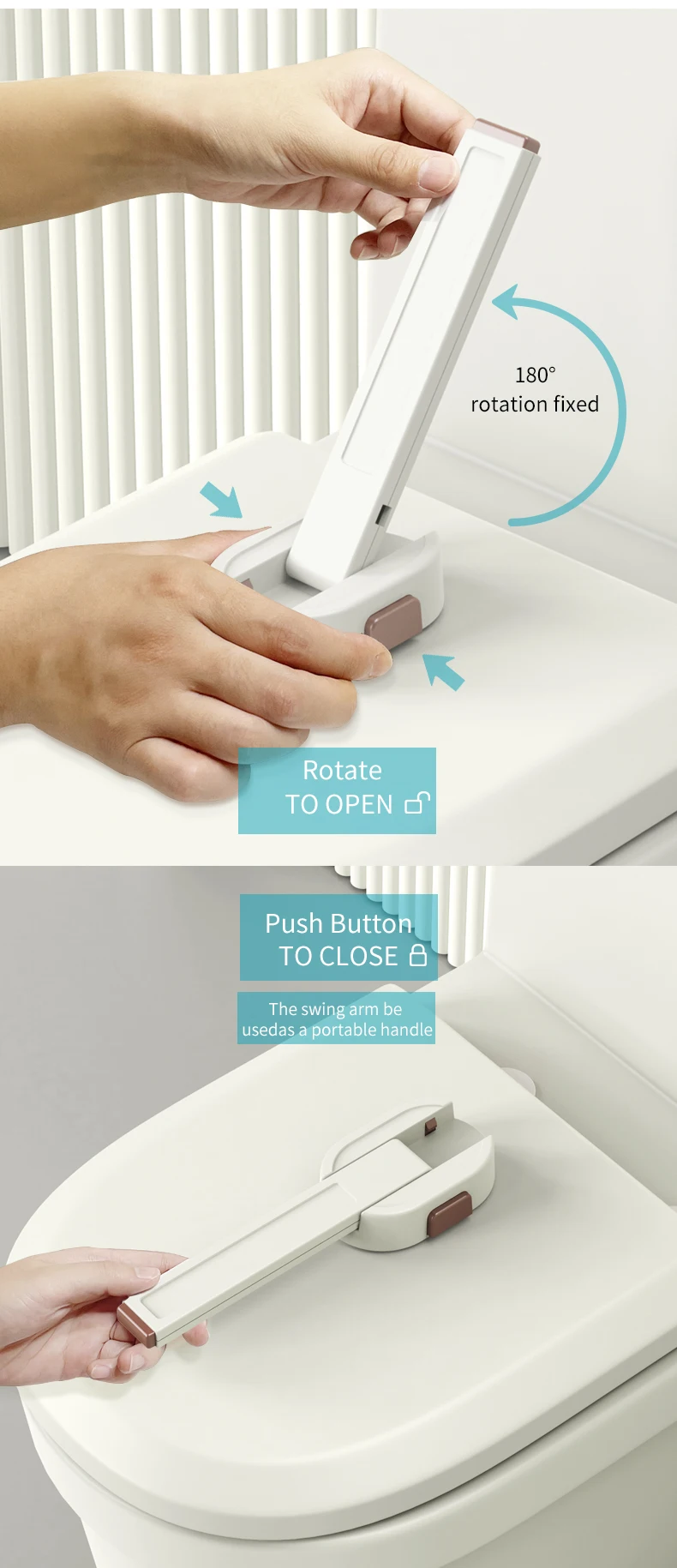 180°
rotation fixed

Rotate
TO OPEN

Push Button
TO CLOSE

The swing arm be
usedas a portable handle