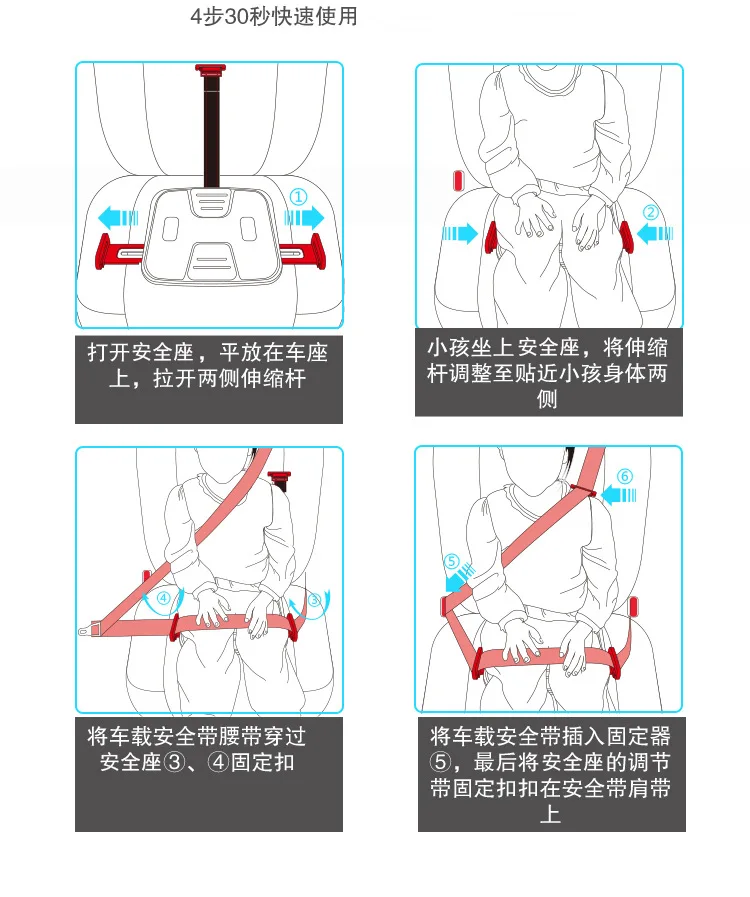 4步30秒快速使用

①

打开安全座，平放在车座上，拉开两侧伸缩杆

②

小孩坐上安全座，将伸缩杆调整至贴近小孩身体两侧

④ ③

将车载安全带腰带穿过安全座③、④固定扣

⑥ ⑤

将车载安全带插入固定器⑤，最后将安全座的调节带固定扣扣在安全带肩带上