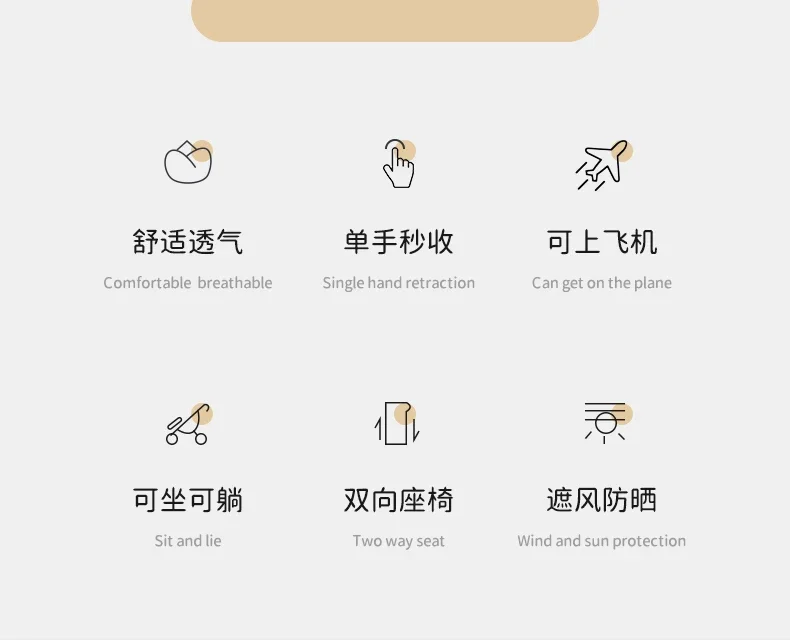 舒适透气
Comfortable breathable

单手秒收
Single hand retraction

可上飞机
Can get on the plane

可坐可躺
Sit and lie

双向座椅
Two way seat

遮风防晒
Wind and sun protection