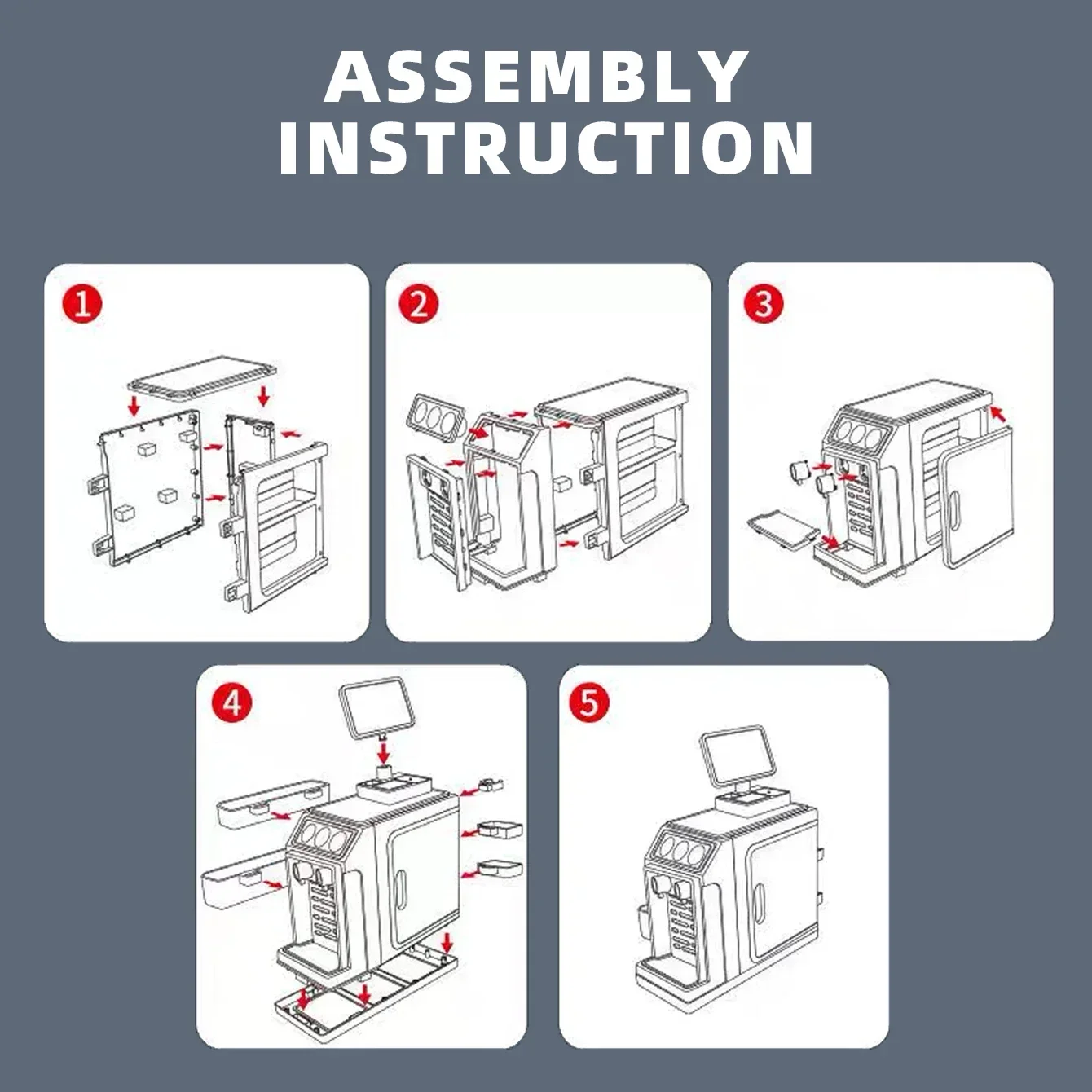 ASSEMBLY INSTRUCTION

1

2

3

4

5