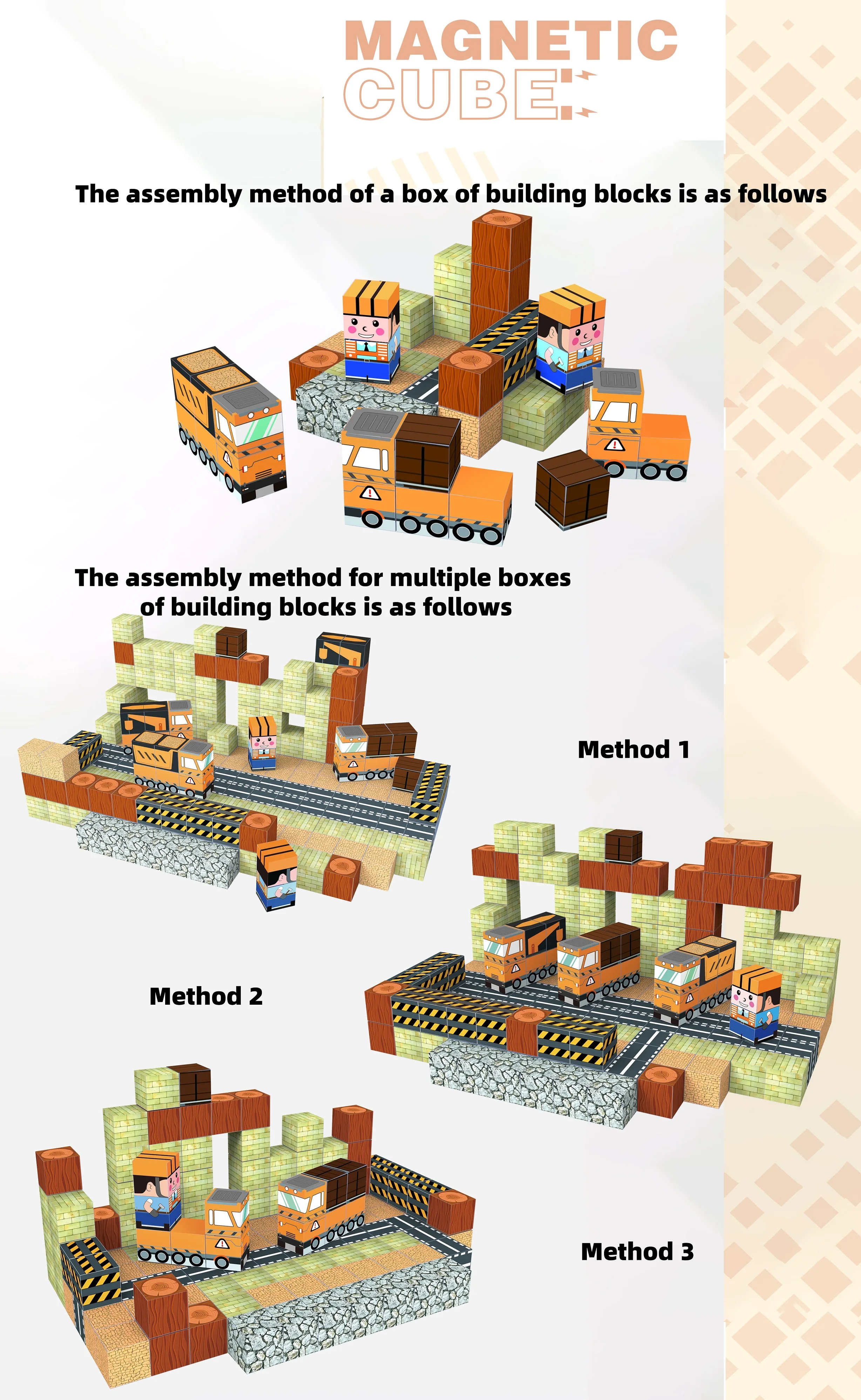 MAGNETIC CUBE

The assembly method of a box of building blocks is as follows

The assembly method for multiple boxes of building blocks is as follows

Method 1

Method 2

Method 3