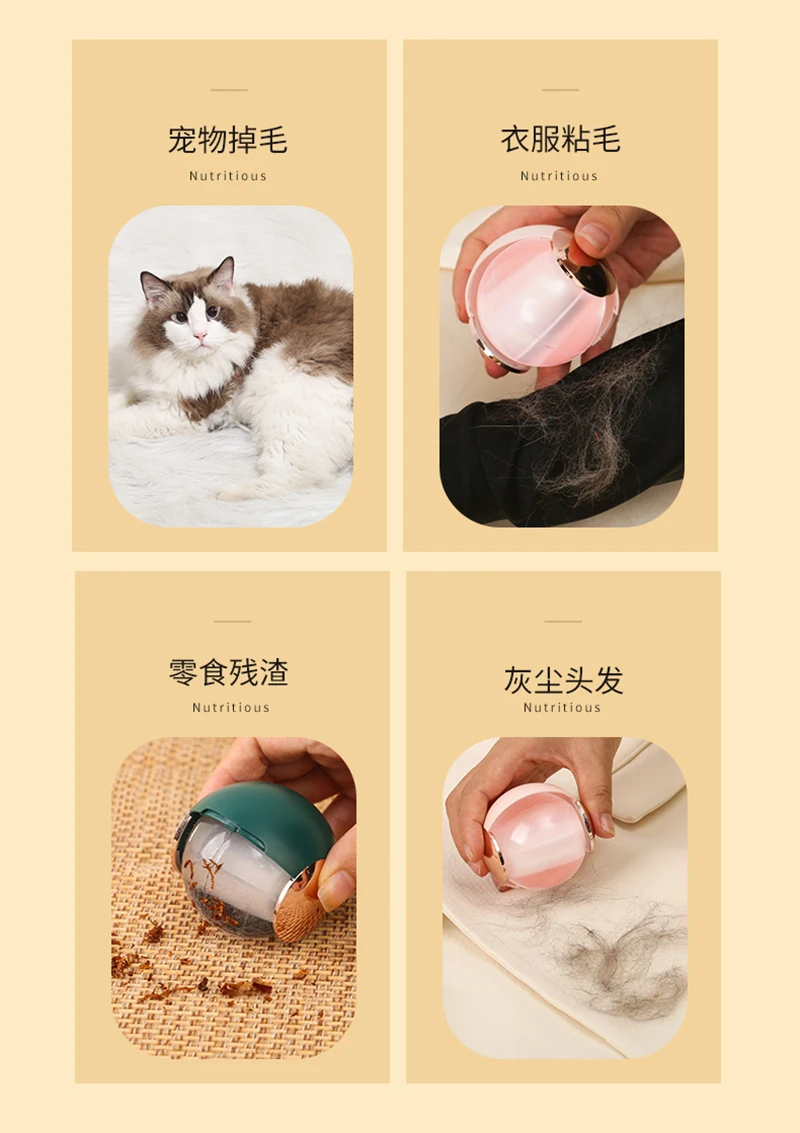 宠物掉毛
Nutritious

衣服粘毛
Nutritious

零食残渣
Nutritious

灰尘头发
Nutritious