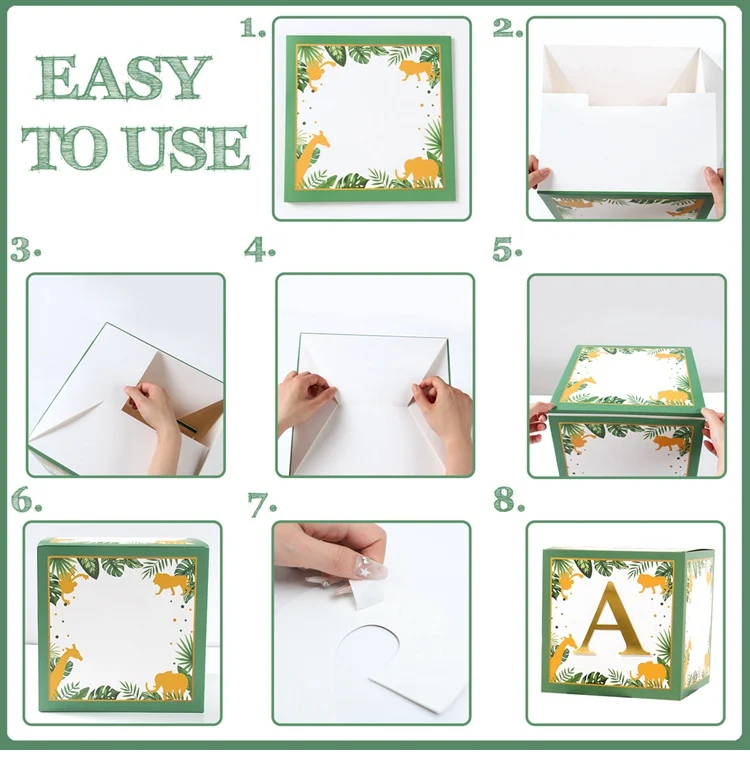 EASY TO USE

1.

2.

3.

4.

5.

6.

7.

8.

A