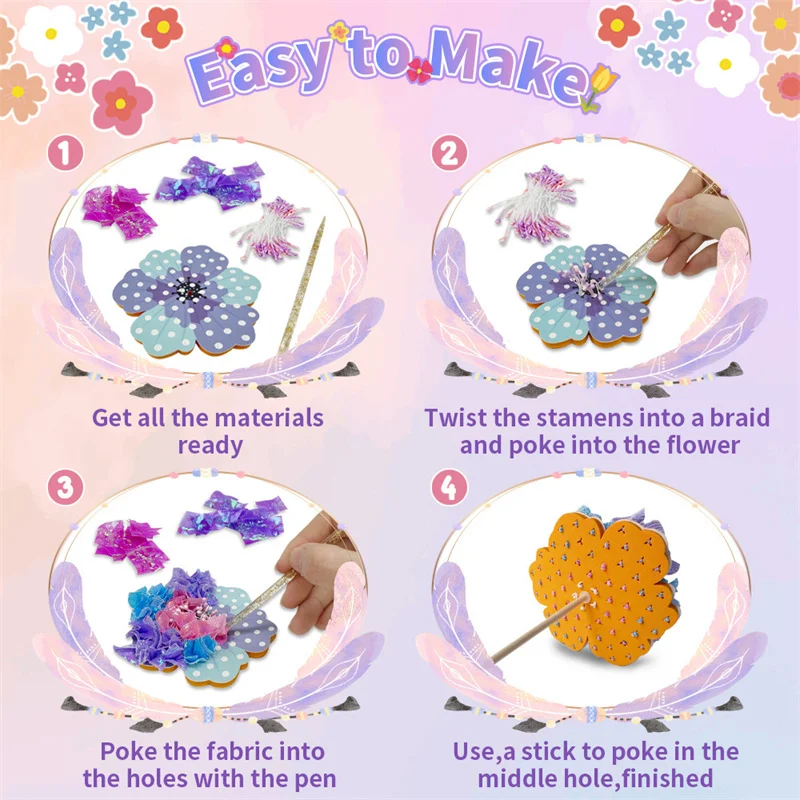 Easy to Make

1

Get all the materials ready

2

Twist the stamens into a braid and poke into the flower

3

Poke the fabric into the holes with the pen

4

Use,a stick to poke in the middle hole,finished