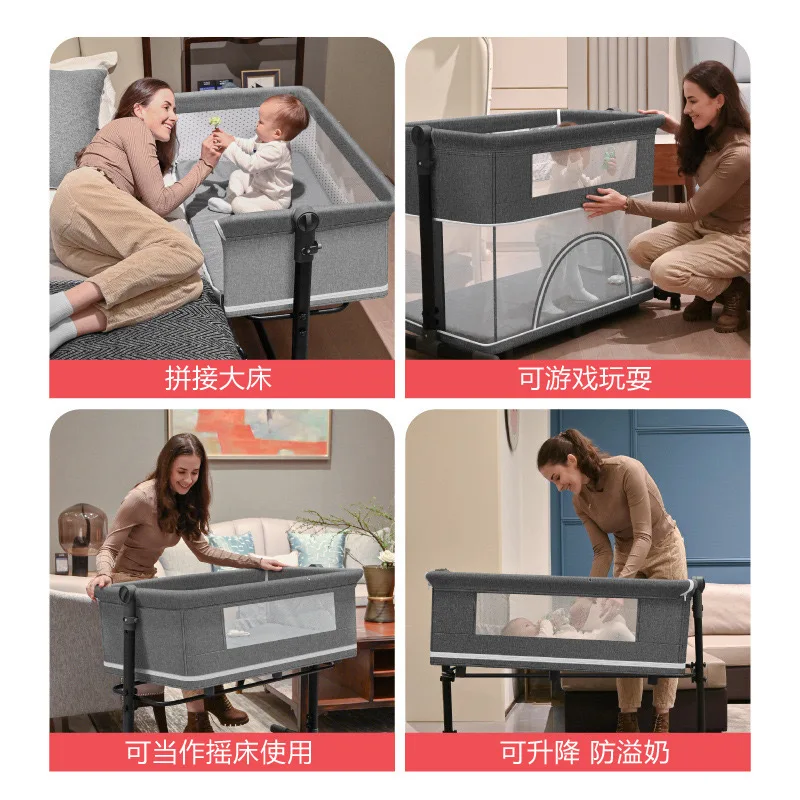 拼接大床

可游戏玩耍

可当作摇床使用

可升降 防溢奶