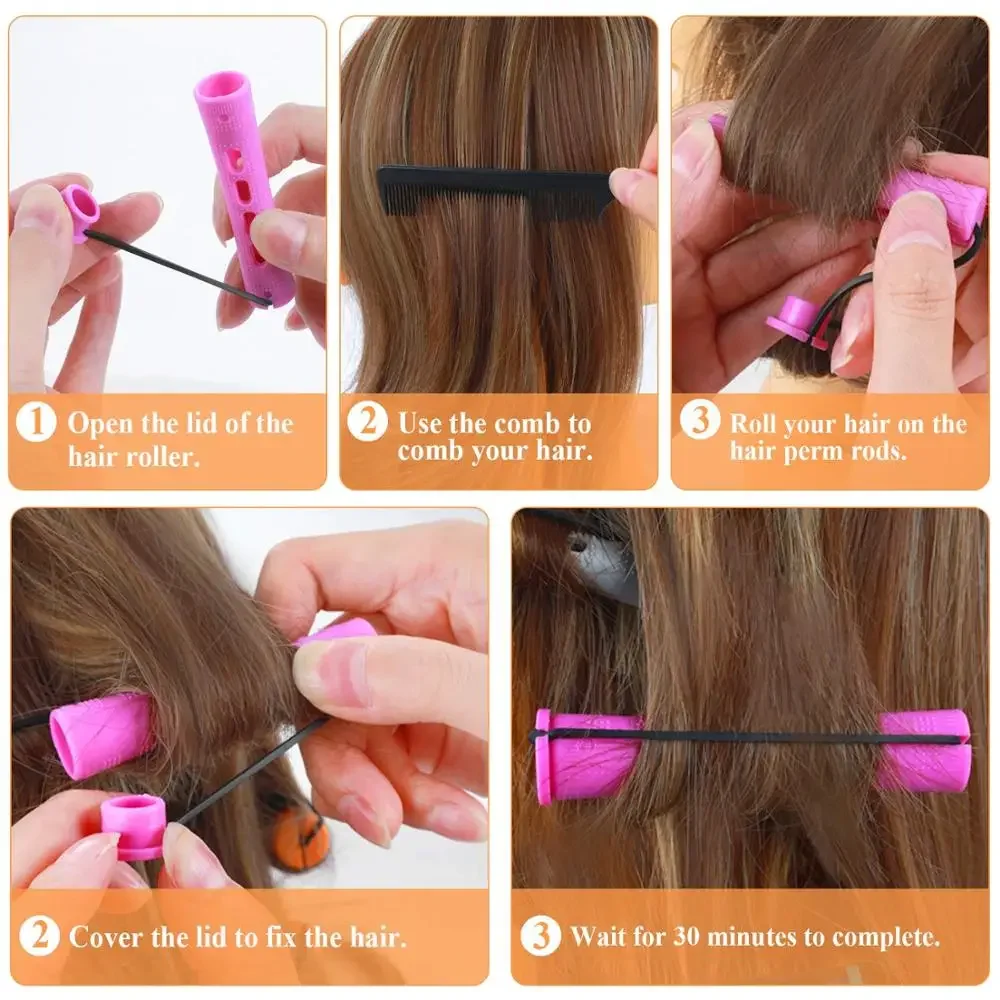 1 Open the lid of the hair roller.

2 Use the comb to comb your hair.

3 Roll your hair on the hair perm rods.

2 Cover the lid to fix the hair.

3 Wait for 30 minutes to complete.