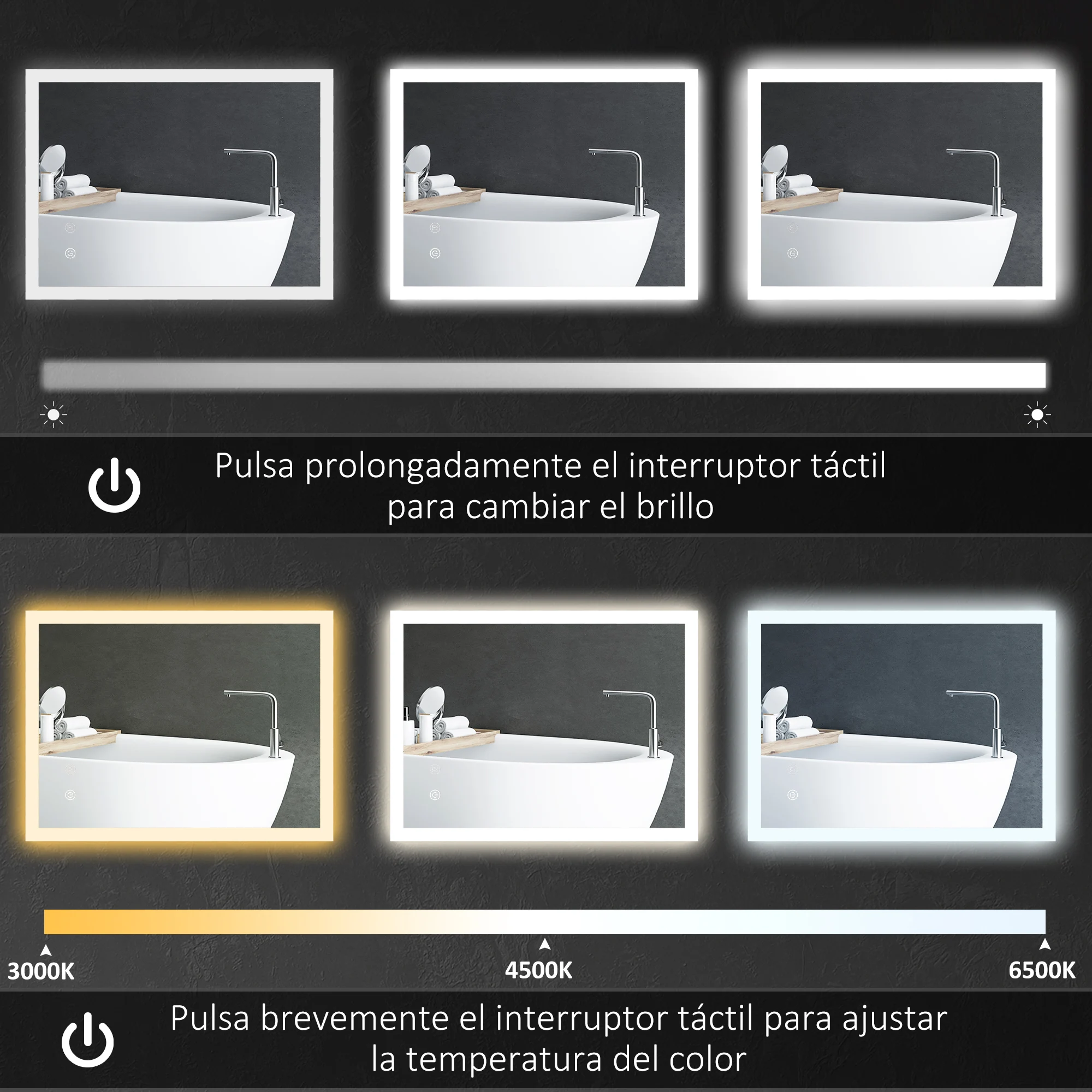 Pulsa prolongadamente el interruptor táctil para cambiar el brillo

3000K
4500K
6500K

Pulsa brevemente el interruptor táctil para ajustar la temperatura del color