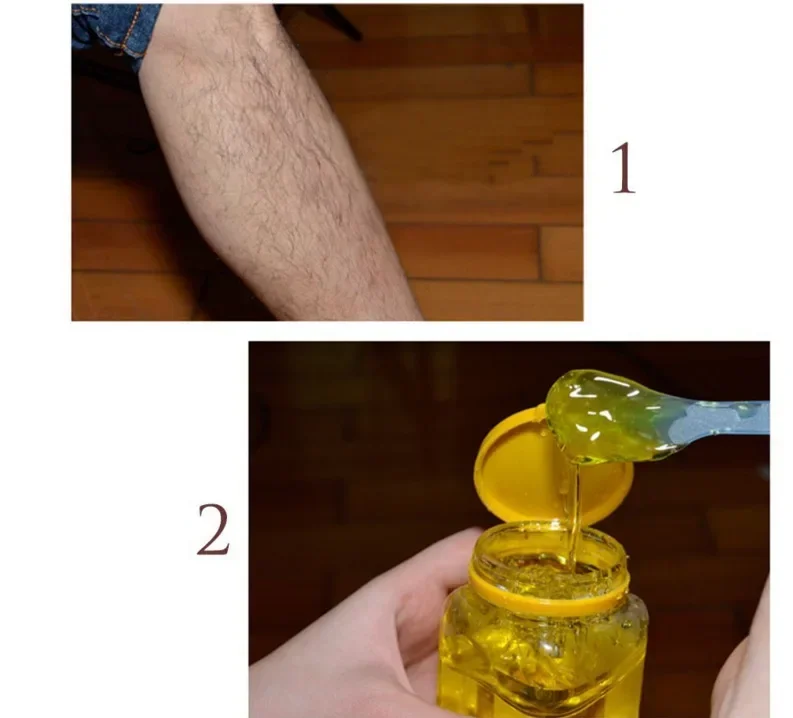 1

2