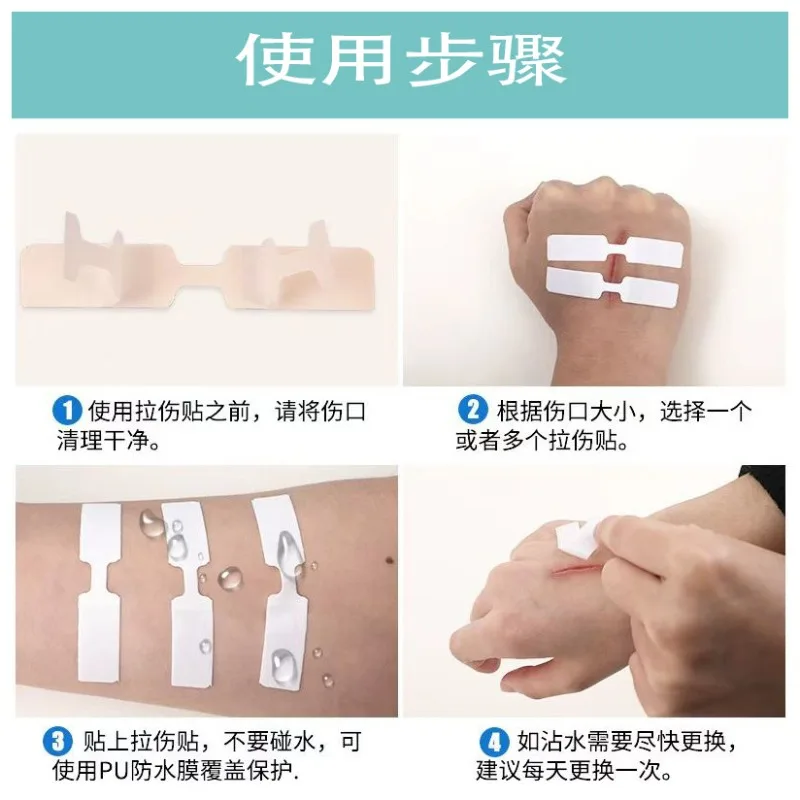 使用步骤

1 使用拉伤贴之前，请将伤口清理干净。

2 根据伤口大小，选择一个或者多个拉伤贴。

3 贴上拉伤贴，不要碰水，可使用PU防水膜覆盖保护.

4 如沾水需要尽快更换，建议每天更换一次。