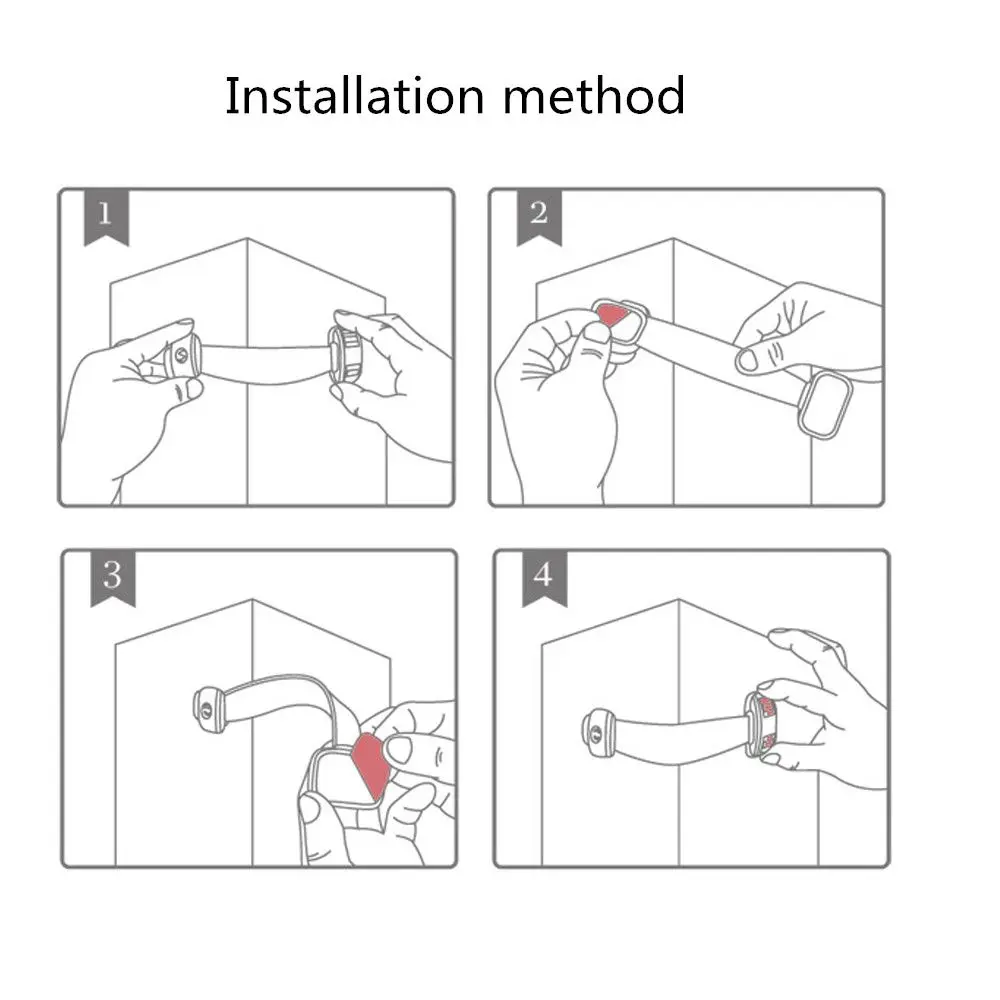 Installation method

1

2

3

4