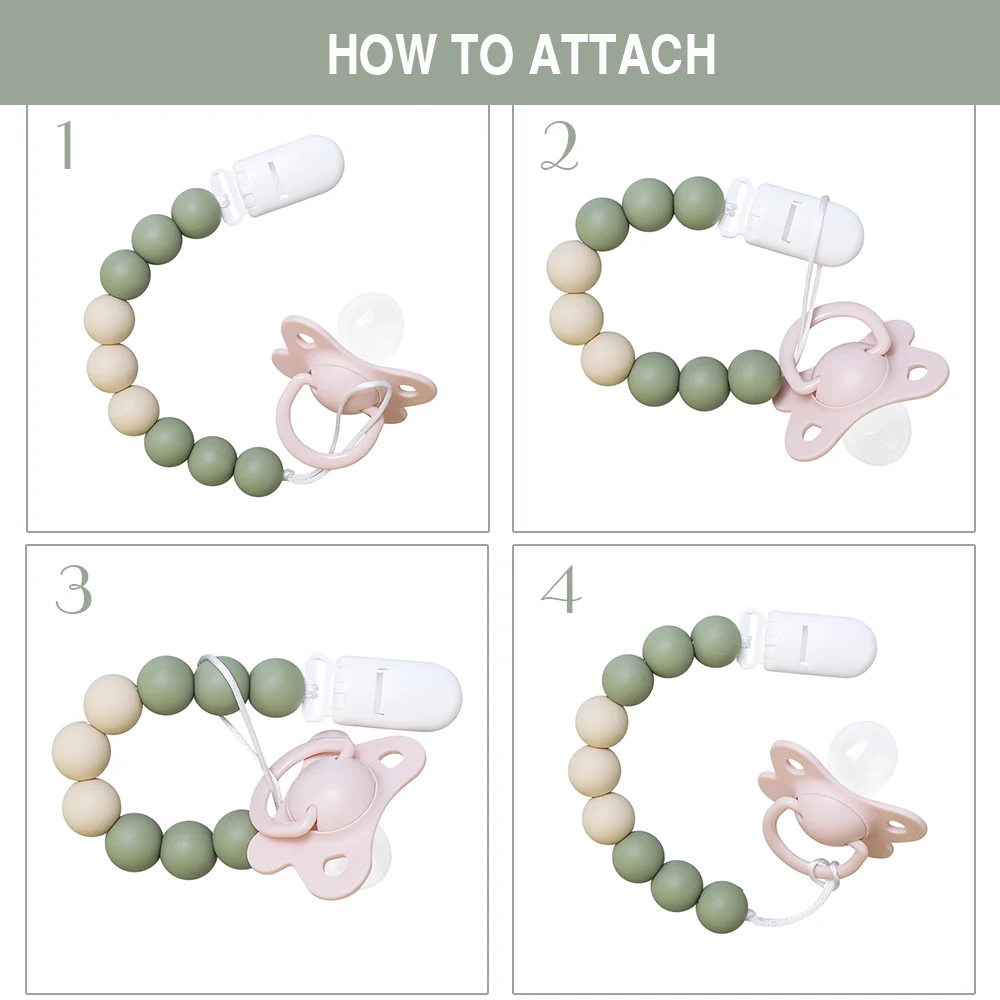 HOW TO ATTACH

1

2

3

4