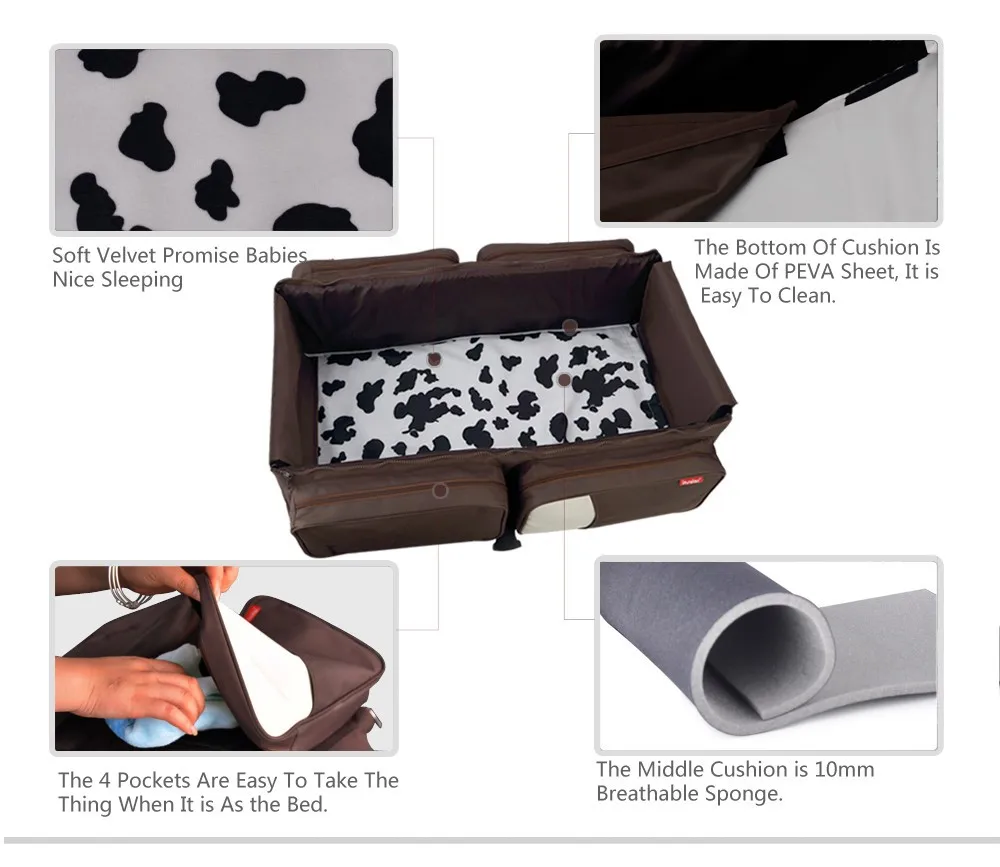 Soft Velvet Promise Babies Nice Sleeping

The Bottom Of Cushion Is Made Of PEVA Sheet, It is Easy To Clean.

The 4 Pockets Are Easy To Take The Thing When It is As the Bed.

The Middle Cushion is 10mm Breathable Sponge.