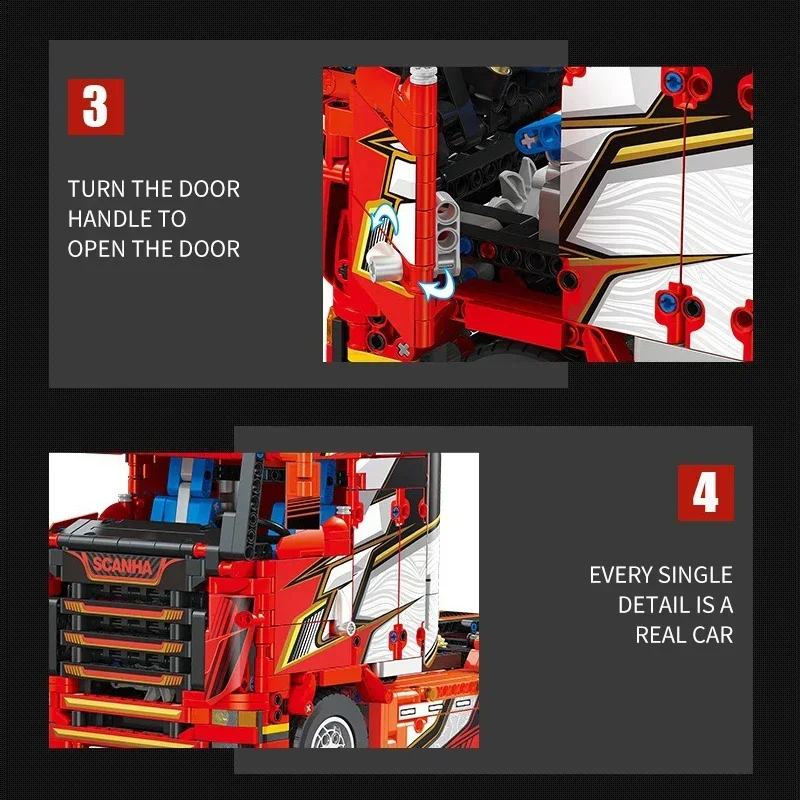 3

TURN THE DOOR HANDLE TO OPEN THE DOOR

SCANHA

4

EVERY SINGLE DETAIL IS A REAL CAR