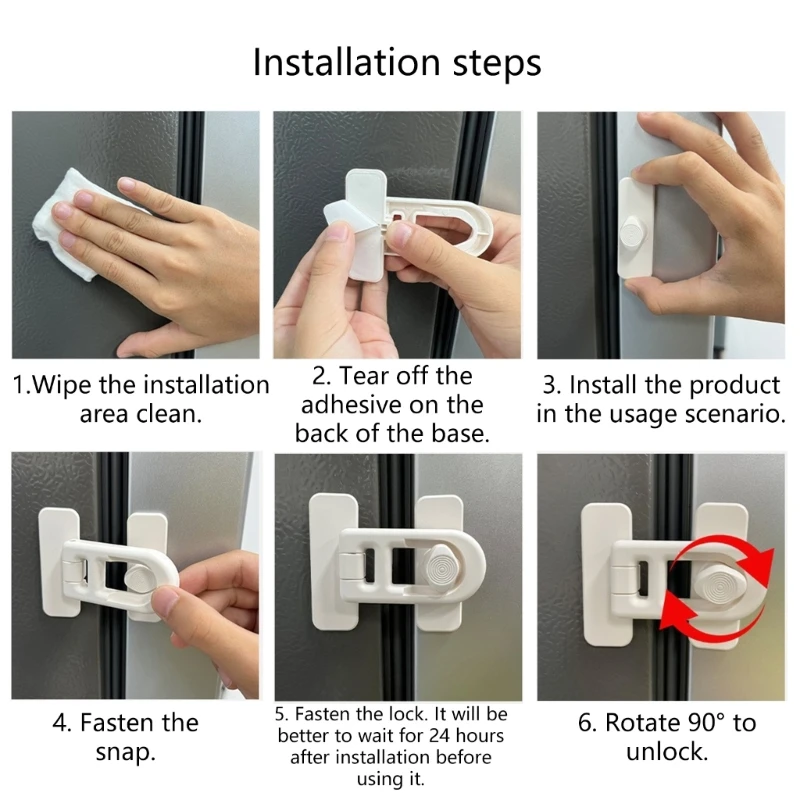 Installation steps

1.Wipe the installation area clean.

2. Tear off the adhesive on the back of the base.

3. Install the product in the usage scenario.

4. Fasten the snap.

5. Fasten the lock. It will be better to wait for 24 hours after installation before using it.

6. Rotate 90° to unlock.