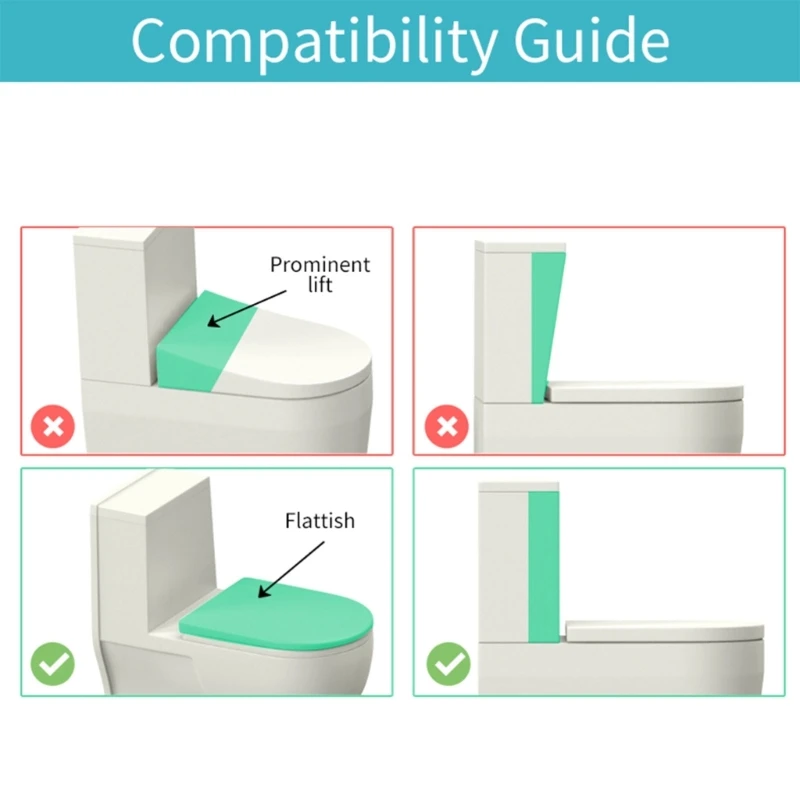 Compatibility Guide

Prominent lift

Flattish