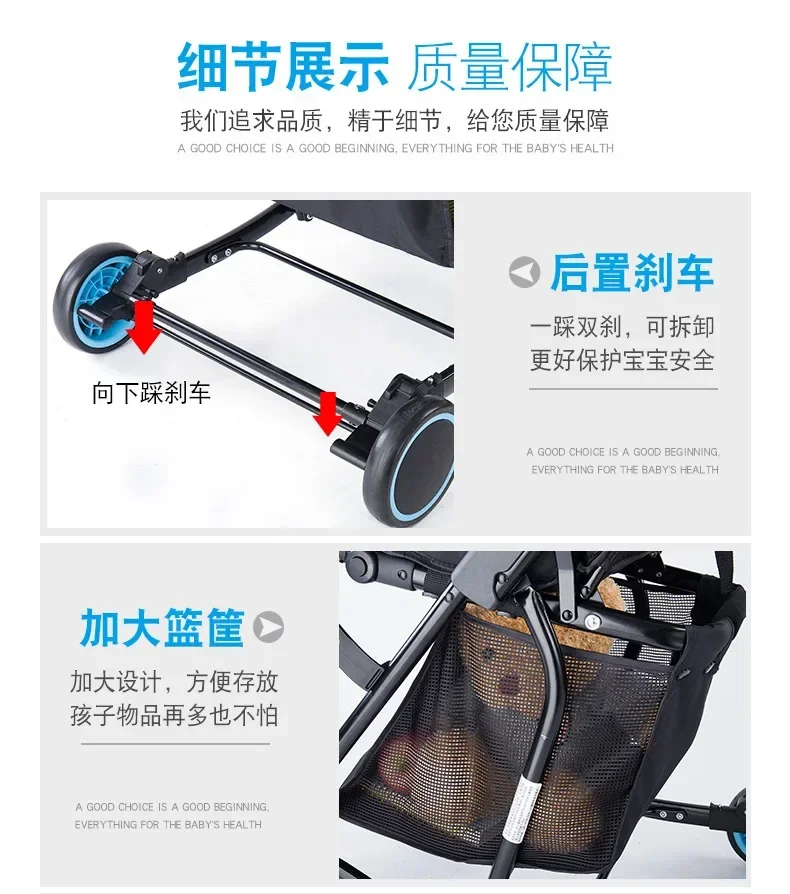 细节展示 质量保障

我们追求品质，精于细节，给您质量保障

A GOOD CHOICE IS A GOOD BEGINNING, EVERYTHING FOR THE BABY'S HEALTH

向下踩刹车

后置刹车

一踩双刹，可拆卸
更好保护宝宝安全

A GOOD CHOICE IS A GOOD BEGINNING, EVERYTHING FOR THE BABY'S HEALTH

加大篮筐

加大设计，方便存放
孩子物品再多也不怕

A GOOD CHOICE IS A GOOD BEGINNING, EVERYTHING FOR THE BABY'S HEALTH